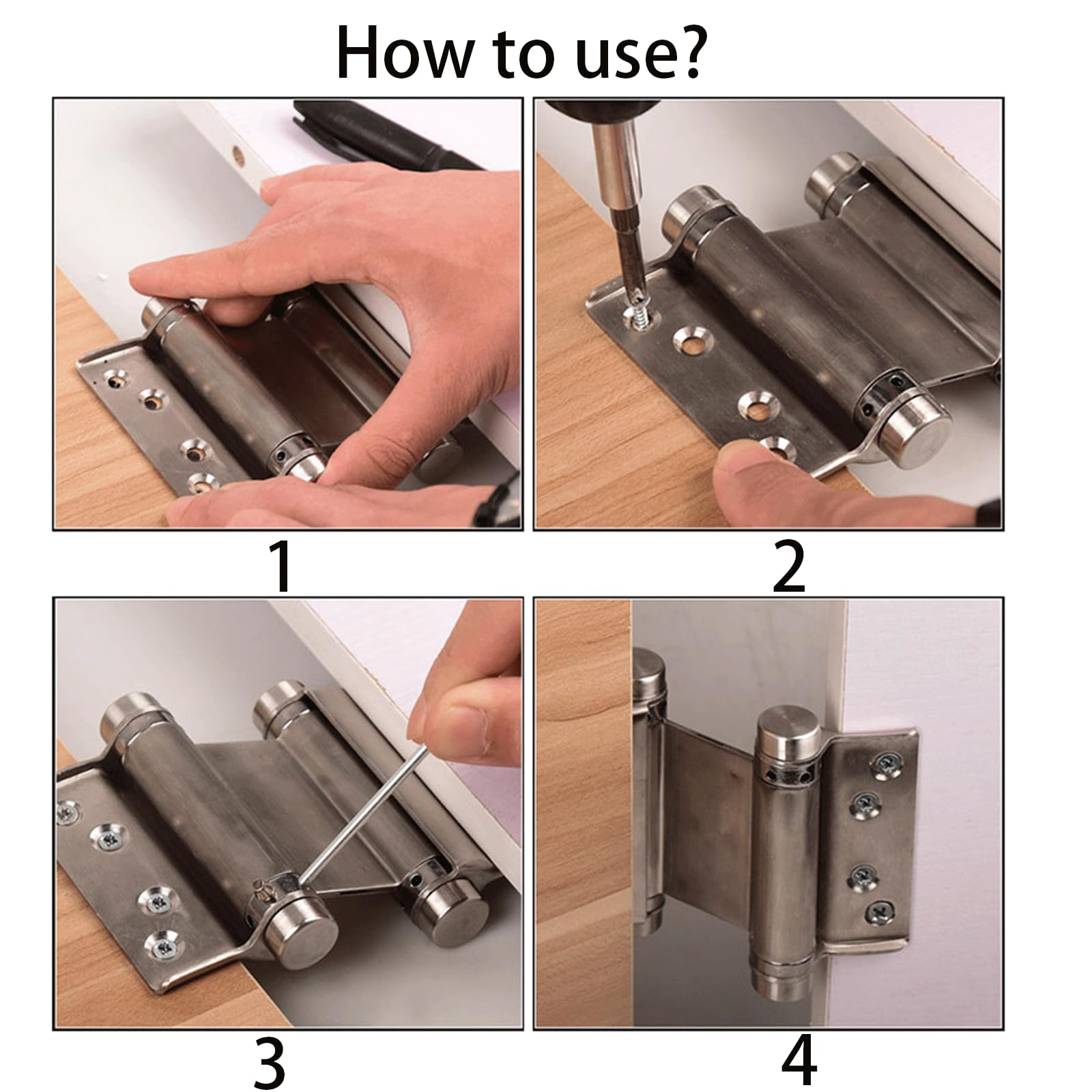 How to use?

1

2

3

4