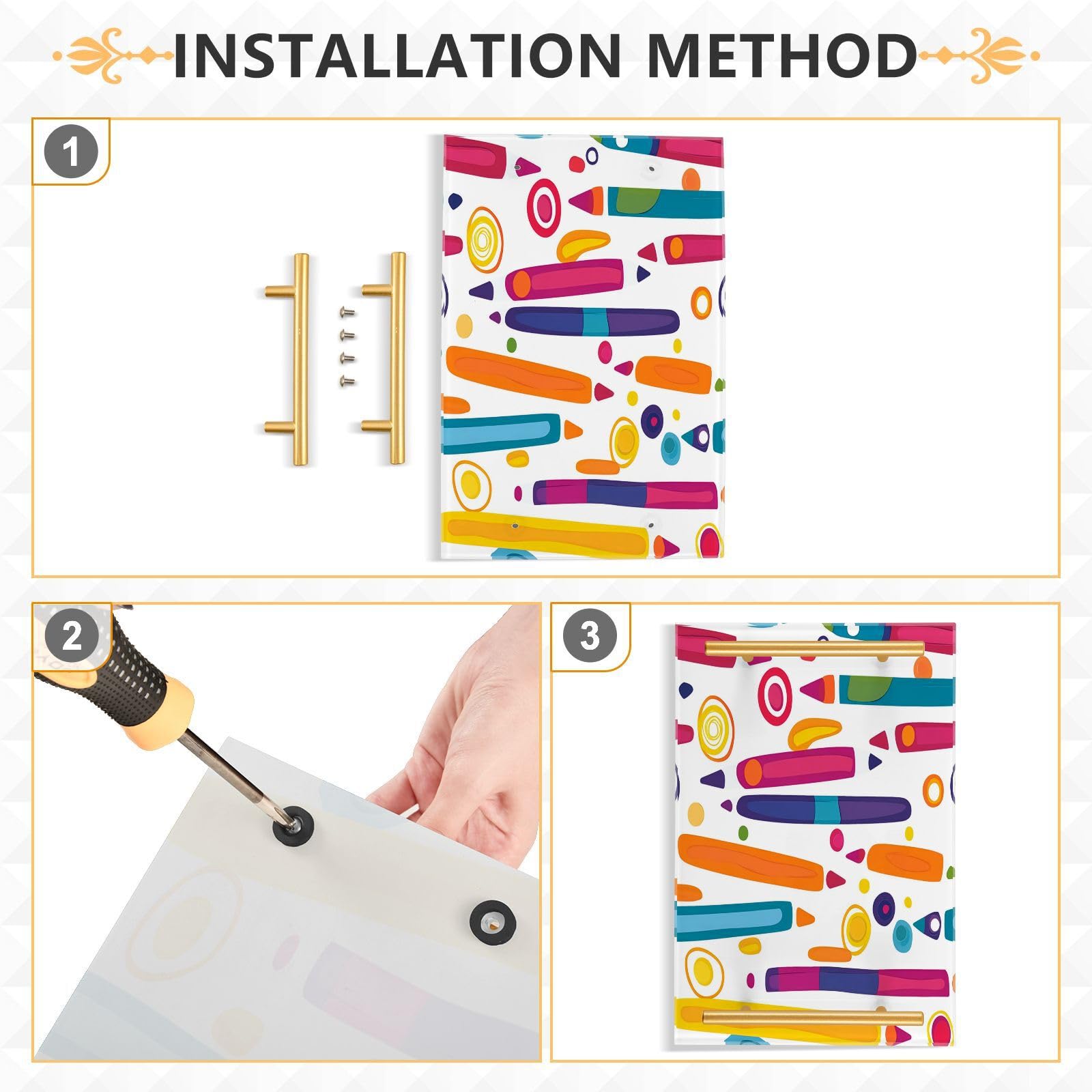 INSTALLATION METHOD

1

2

3