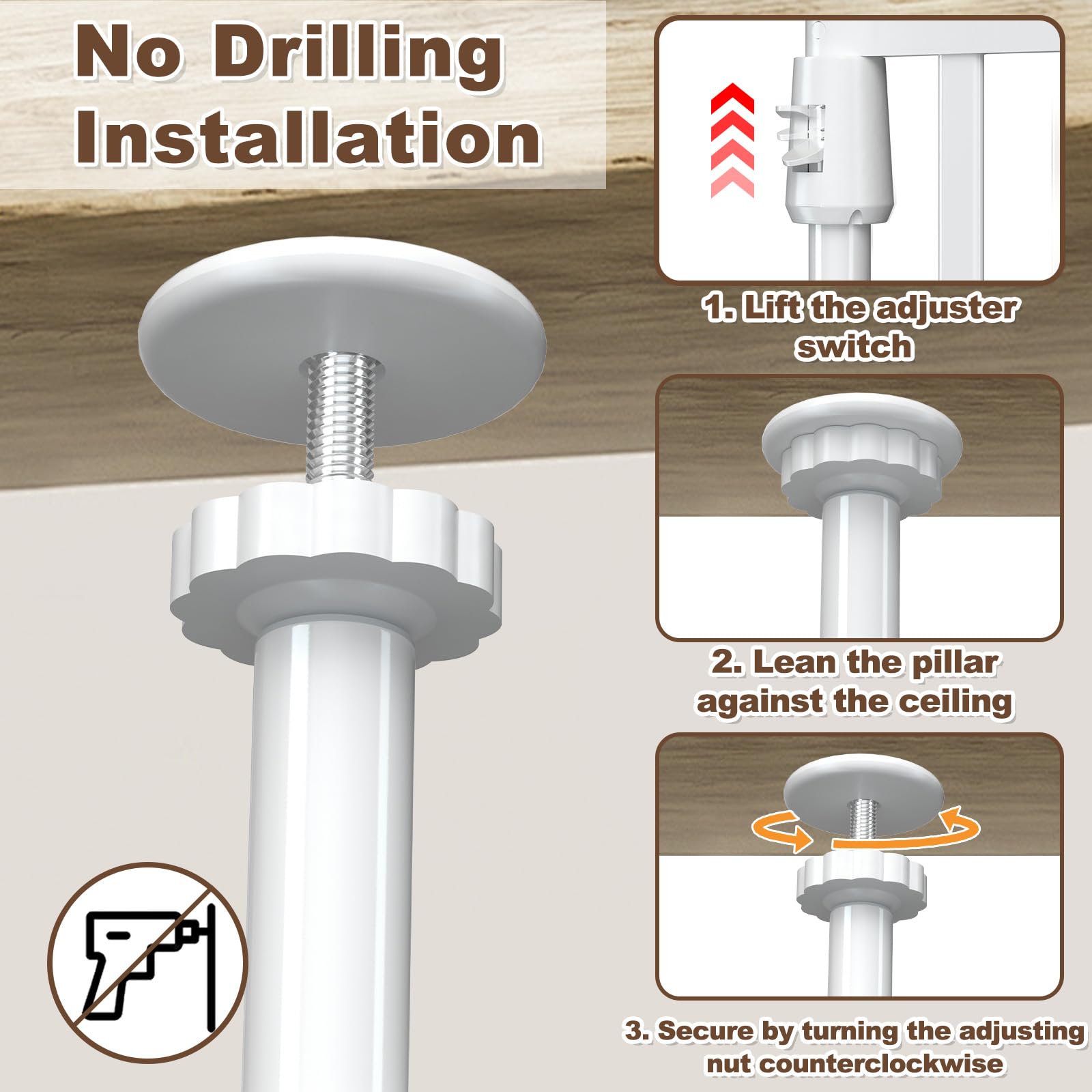 No Drilling Installation

1. Lift the adjuster switch

2. Lean the pillar against the ceiling

3. Secure by turning the adjusting nut counterclockwise