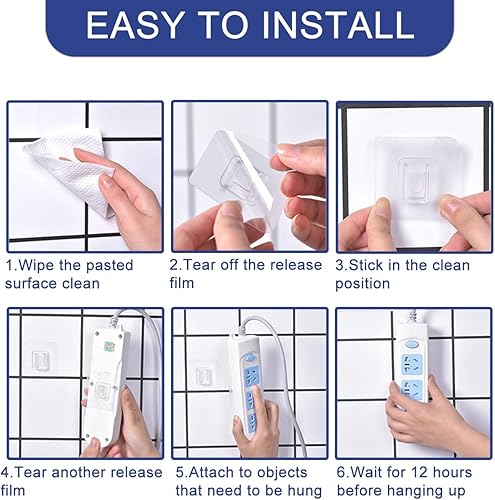 EASY TO INSTALL

1.Wipe the pasted surface clean

2.Tear off the release film

3.Stick in the clean position

4.Tear another release film

5.Attach to objects that need to be hung

6.Wait for 12 hours before hanging up