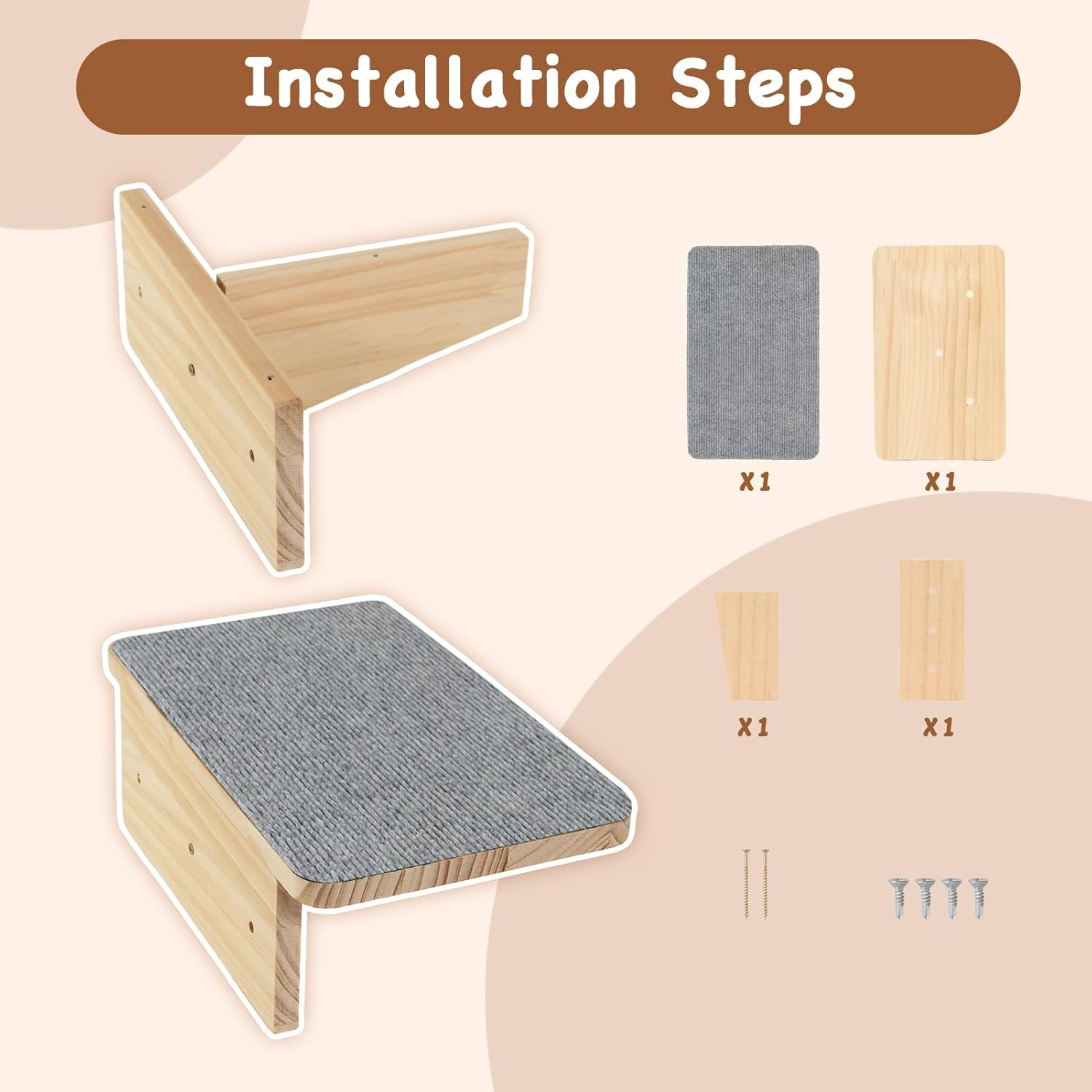 Installation Steps

X1

X1

X1

X1