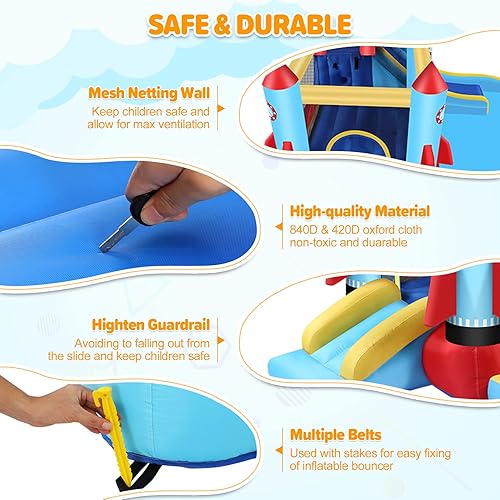 SAFE & DURABLE

Mesh Netting Wall
Keep children safe and allow for max ventilation

High-quality Material
840D & 420D oxford cloth non-toxic and duarable

Highten Guardrail
Avoiding to falling out from the slide and keep children safe

Multiple Belts
Used with stakes for easy fixing of inflatable bouncer