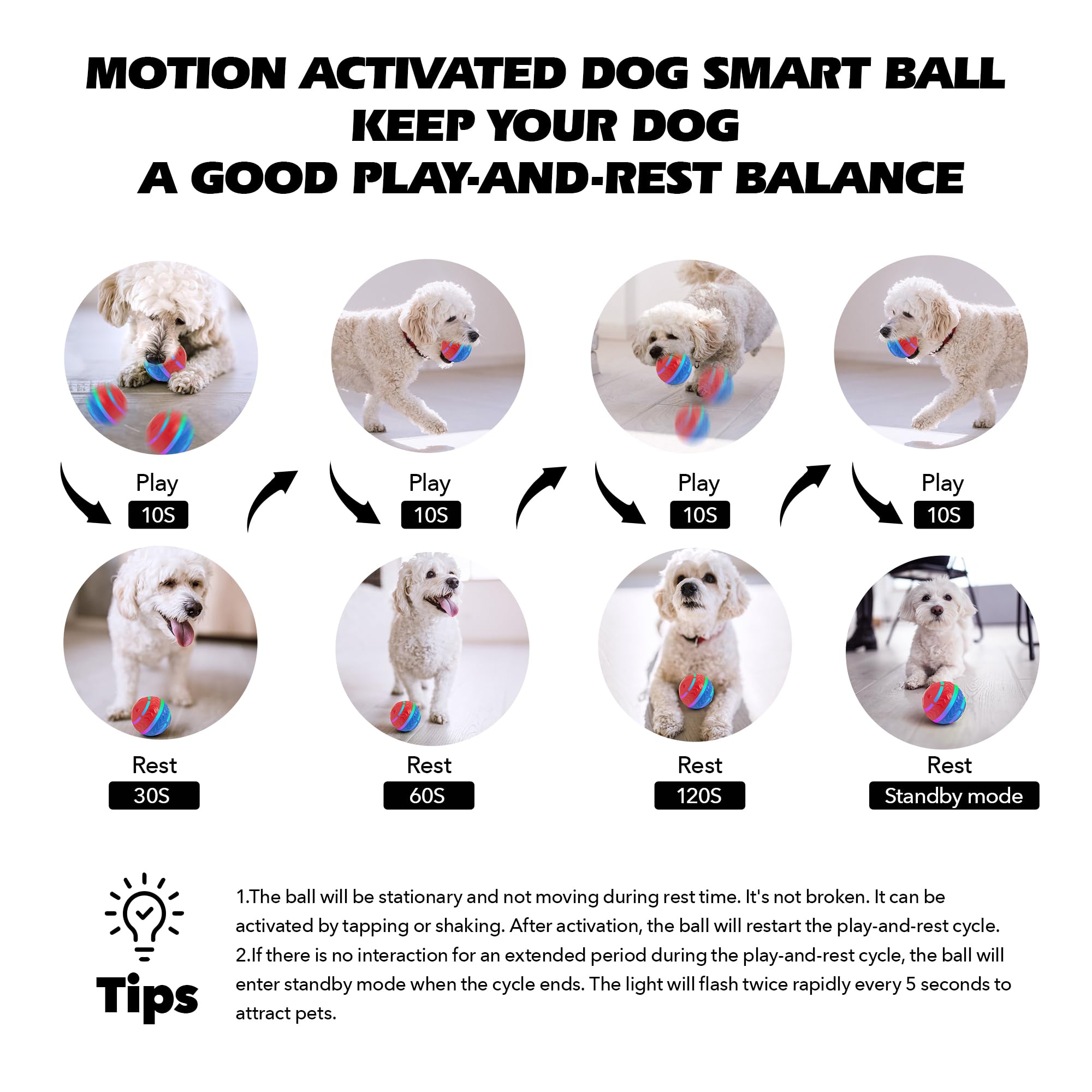 MOTION ACTIVATED DOG SMART BALL
KEEP YOUR DOG
A GOOD PLAY-AND-REST BALANCE

Play
10S

Play
10S

Play
10S

Play
10S

Rest
30S

Rest
60S

Rest
120S

Rest
Standby mode

Tips

1.The ball will be stationary and not moving during rest time. It's not broken. It can be activated by tapping or shaking. After activation, the ball will restart the play-and-rest cycle.
2.If there is no interaction for an extended period during the play-and-rest cycle, the ball will enter standby mode when the cycle ends. The light will flash twice rapidly every 5 seconds to attract pets.