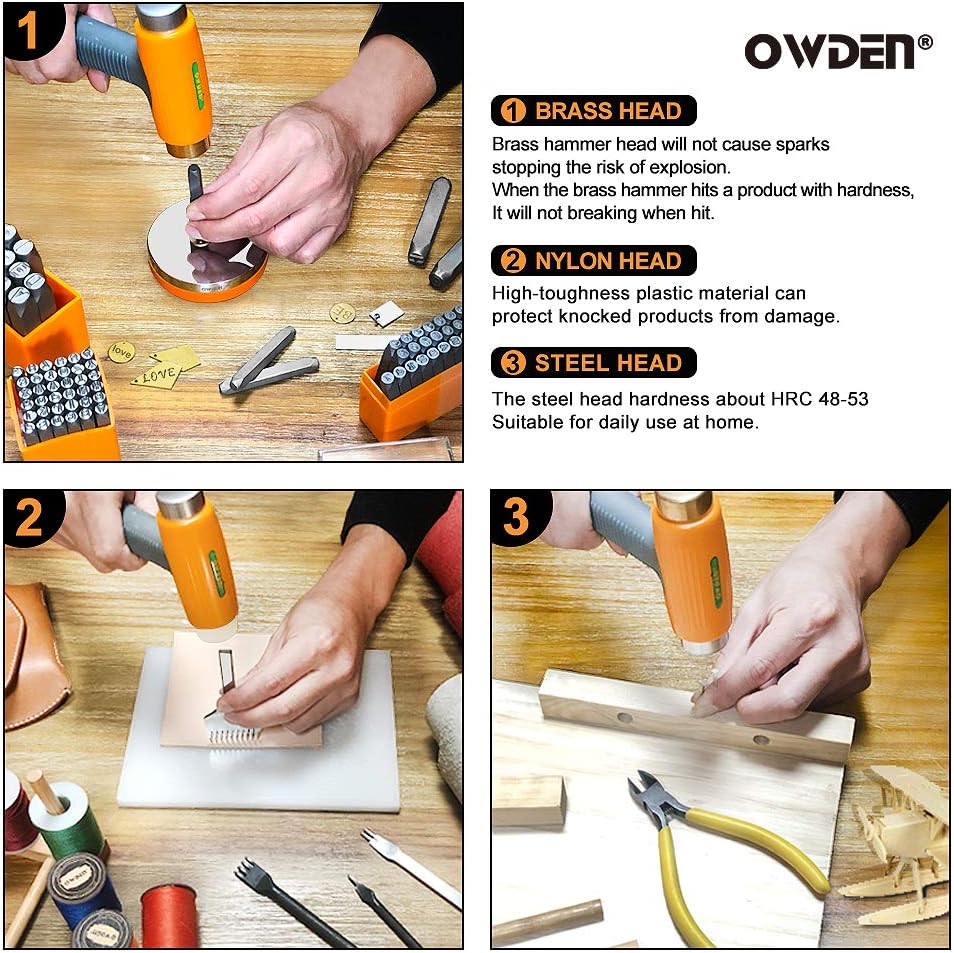 1

OWDEN®

1 BRASS HEAD
Brass hammer head will not cause sparks stopping the risk of explosion.
When the brass hammer hits a product with hardness, It will not breaking when hit.

2 NYLON HEAD
High-toughness plastic material can protect knocked products from damage.

3 STEEL HEAD
The steel head hardness about HRC 48-53
Suitable for daily use at home.

love

LOVE

2

3