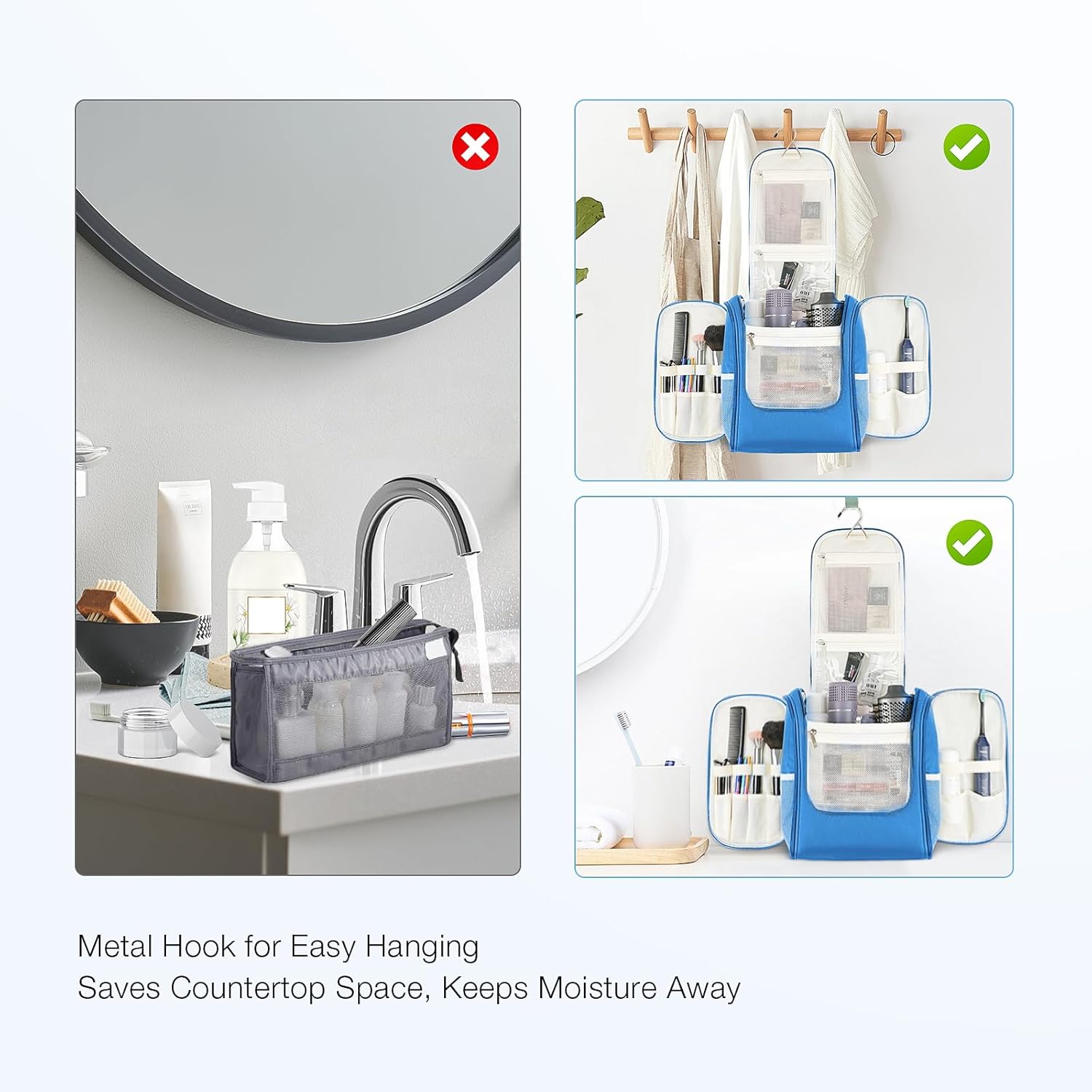 Metal Hook for Easy Hanging
Saves Countertop Space, Keeps Moisture Away