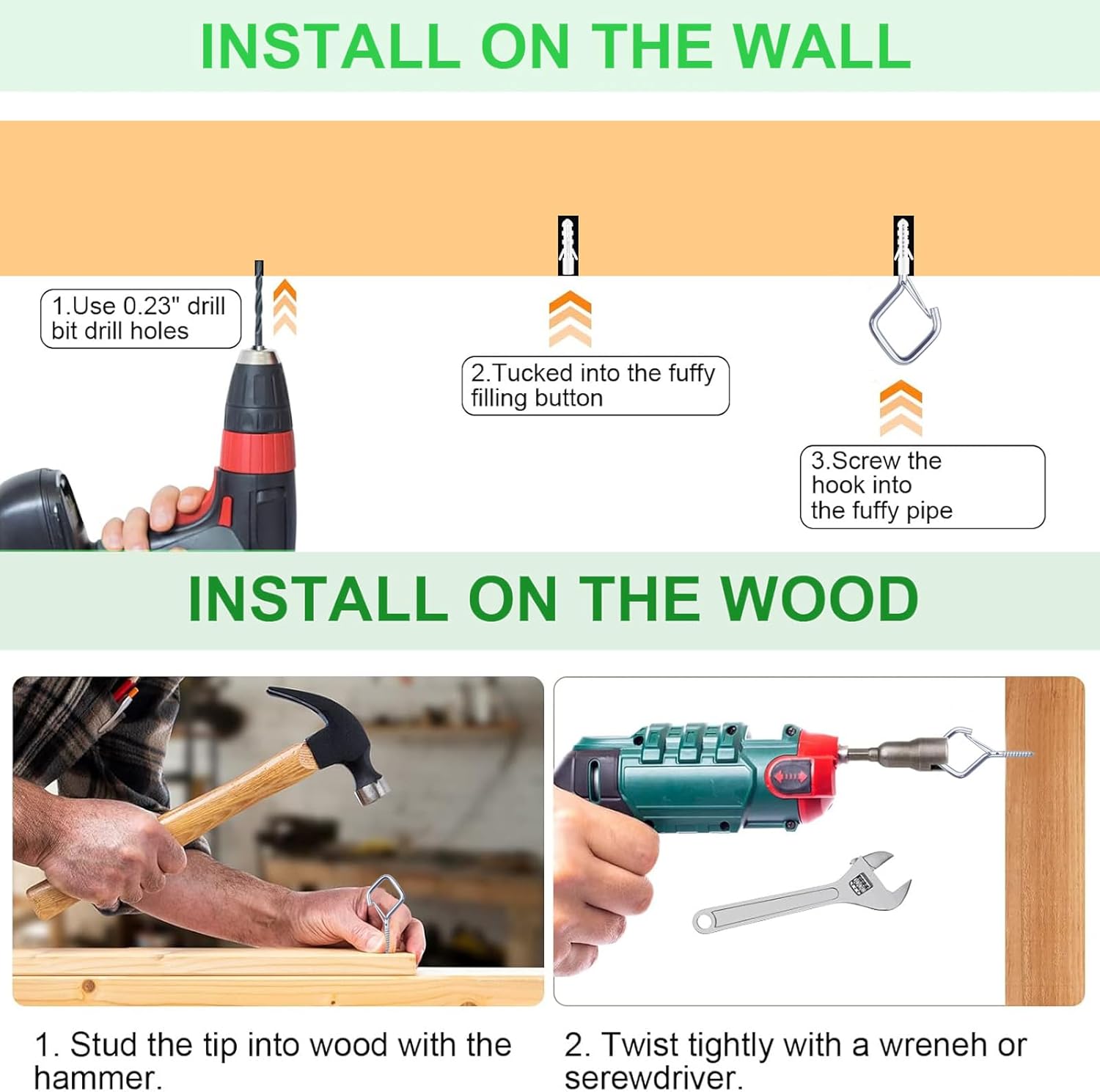 INSTALL ON THE WALL

1.Use 0.23" drill bit drill holes

2.Tucked into the fuffy filling button

3.Screw the hook into the fuffy pipe

INSTALL ON THE WOOD

1. Stud the tip into wood with the hammer.

2. Twist tightly with a wreneh or serewdriver.