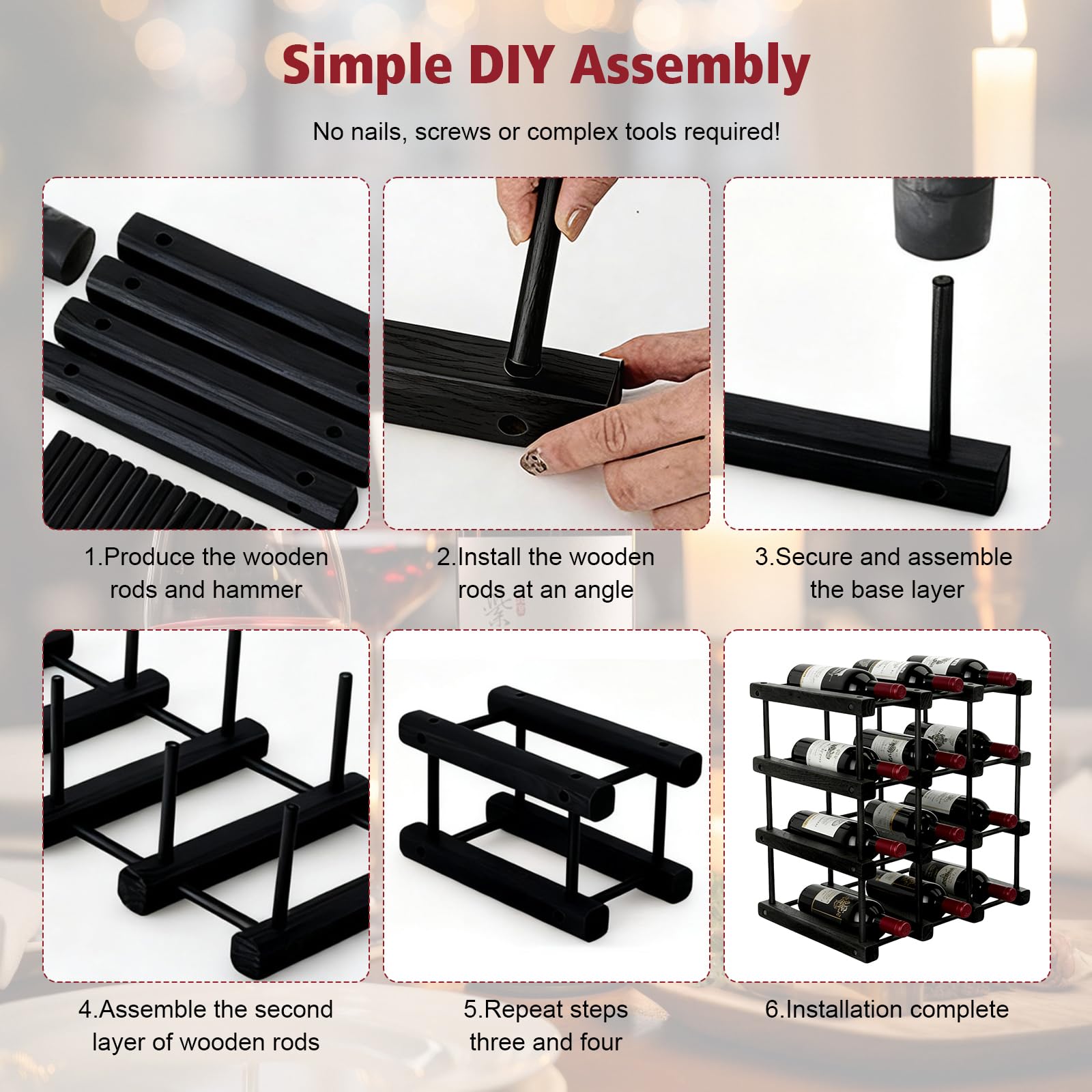 Simple DIY Assembly

No nails, screws or complex tools required!

1.Produce the wooden rods and hammer

2.Install the wooden rods at an angle

3.Secure and assemble the base layer

4.Assemble the second layer of wooden rods

5.Repeat steps three and four

6.Installation complete