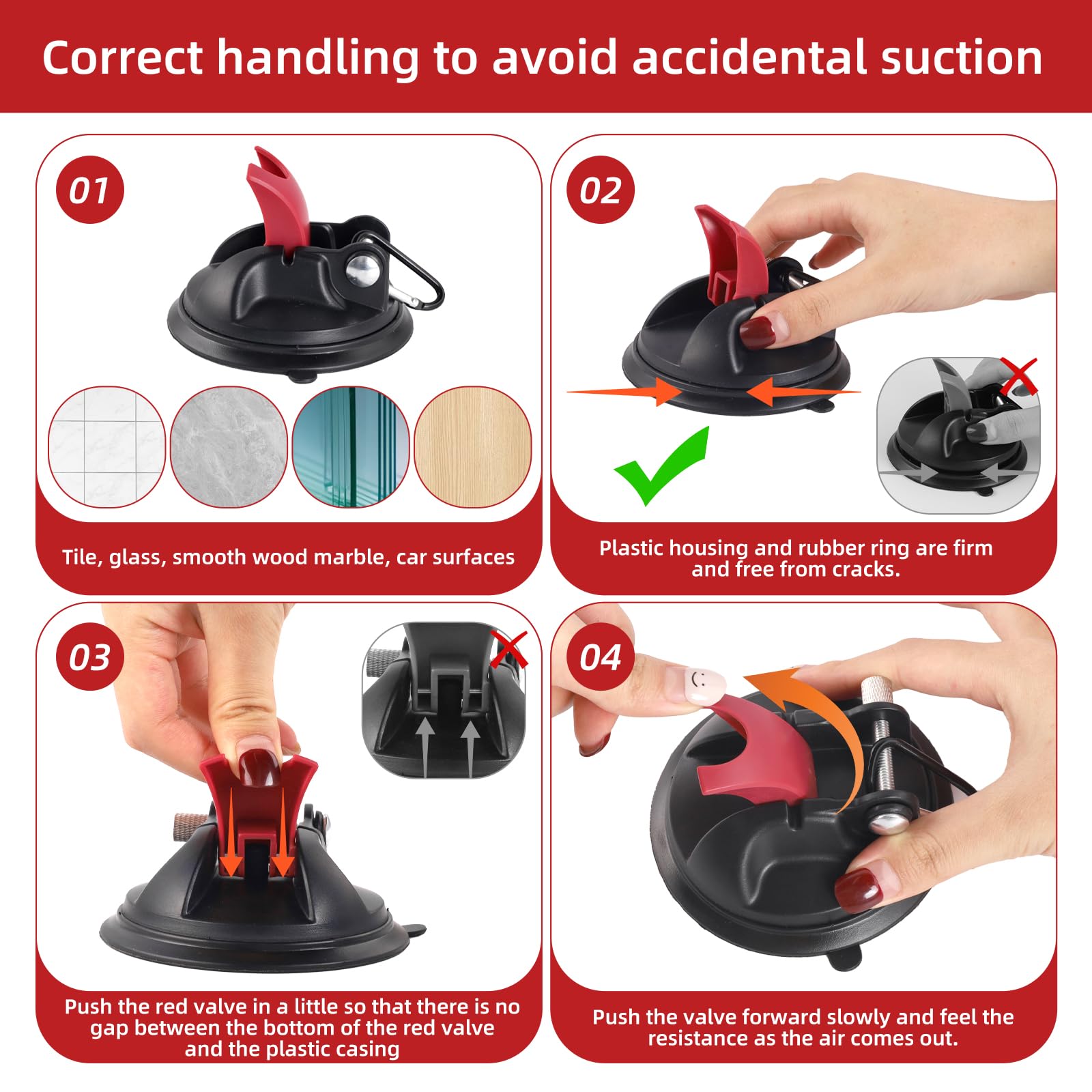 Correct handling to avoid accidental suction

01

Tile, glass, smooth wood marble, car surfaces

02

Plastic housing and rubber ring are firm and free from cracks.

03

Push the red valve in a little so that there is no gap between the bottom of the red valve and the plastic casing

04

Push the valve forward slowly and feel the resistance as the air comes out.