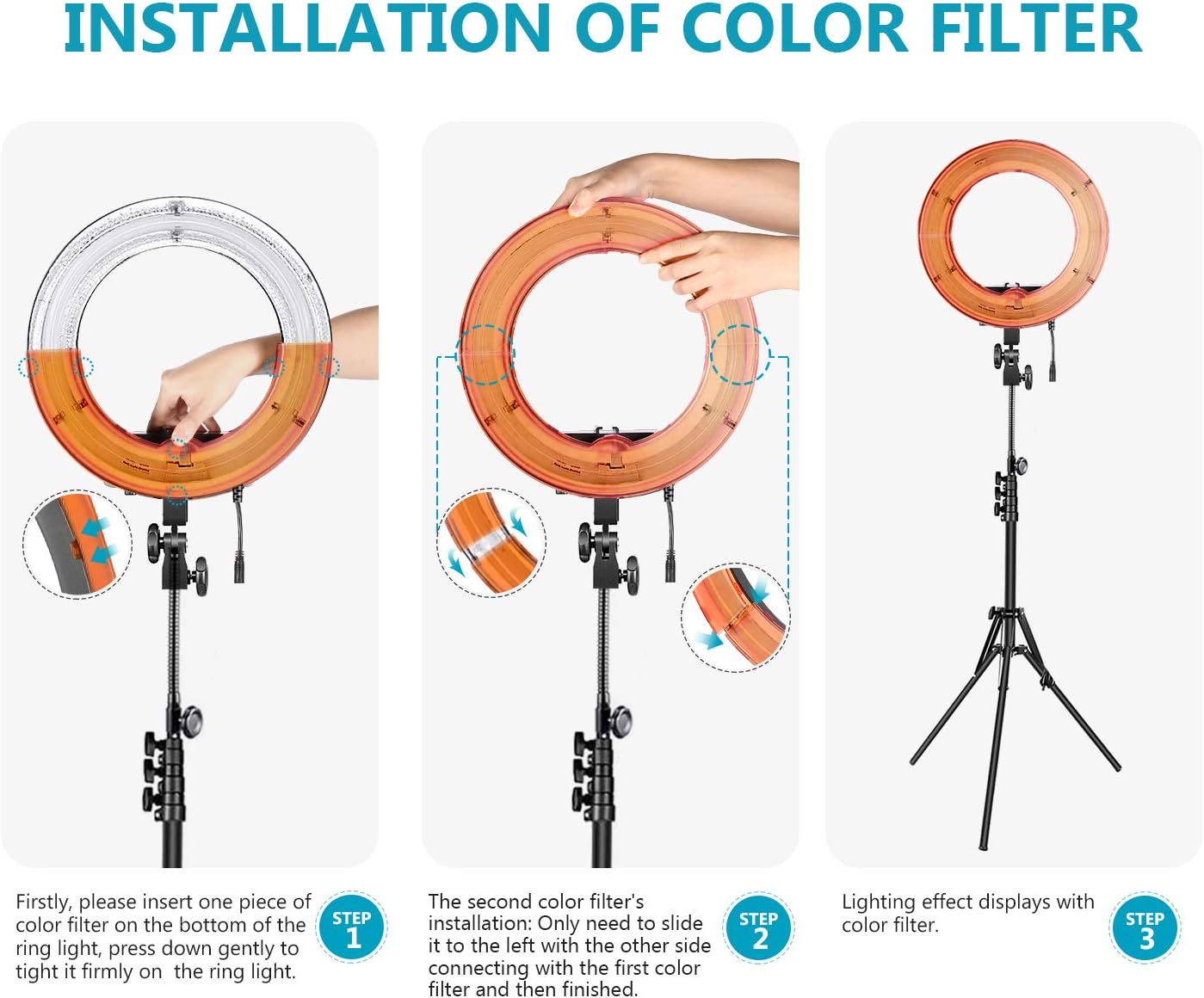 INSTALLATION OF COLOR FILTER

Firstly, please insert one piece of color filter on the bottom of the ring light, press down gently to tight it firmly on the ring light.

STEP 1

The second color filter's installation: Only need to slide it to the left with the other side connecting with the first color filter and then finished.

STEP 2

Lighting effect displays with color filter.

STEP 3