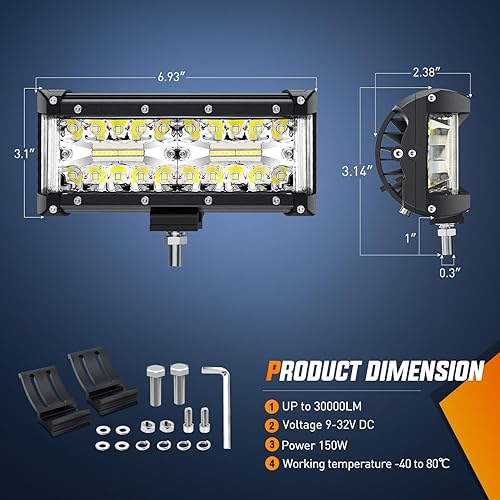 6.93″

3.1″

2.38″

3.14″

1″

0.3″

PRODUCT DIMENSION

1 UP to 30000LM

2 Voltage 9-32V DC

3 Power 150W

4 Working temperature -40 to 80℃