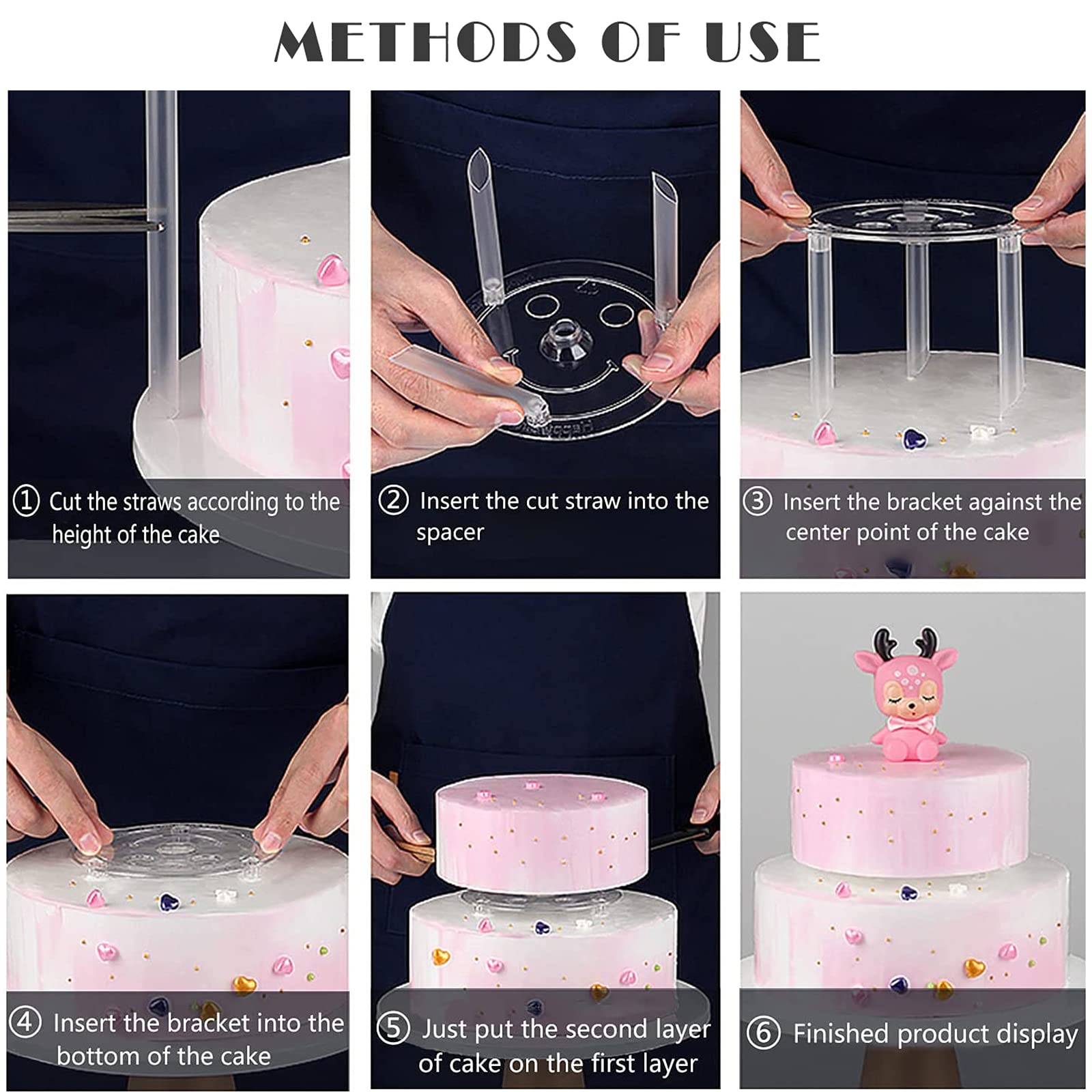 METHODS OF USE

① Cut the straws according to the height of the cake

② Insert the cut straw into the spacer

③ Insert the bracket against the center point of the cake

④ Insert the bracket into the bottom of the cake

⑤ Just put the second layer of cake on the first layer

⑥ Finished product display