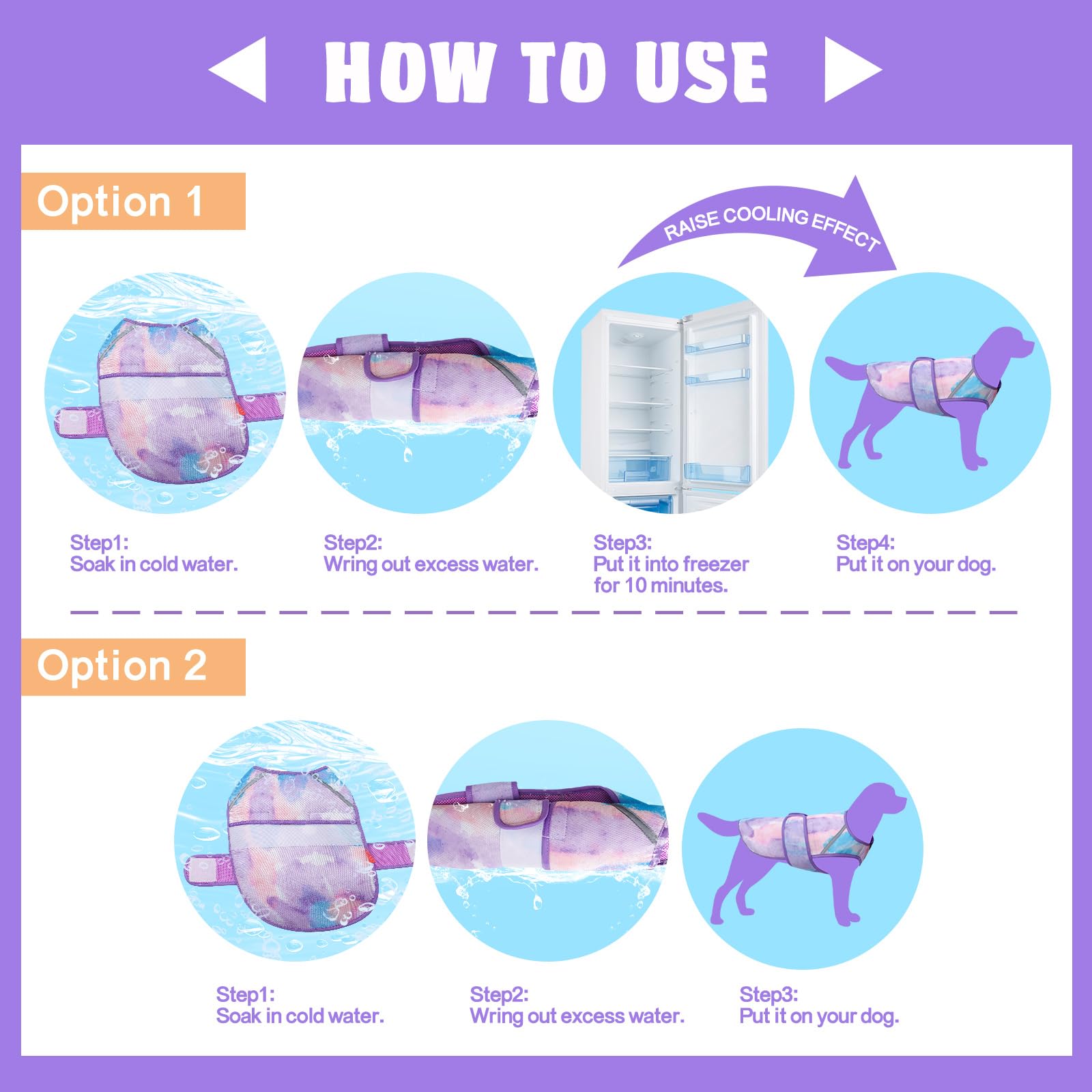 HOW TO USE

Option 1

RAISE COOLING EFFECT

Step1:
Soak in cold water.

Step2:
Wring out excess water.

Step3:
Put it into freezer for 10 minutes.

Step4:
Put it on your dog.

Option 2

Step1:
Soak in cold water.

Step2:
Wring out excess water.

Step3:
Put it on your dog.