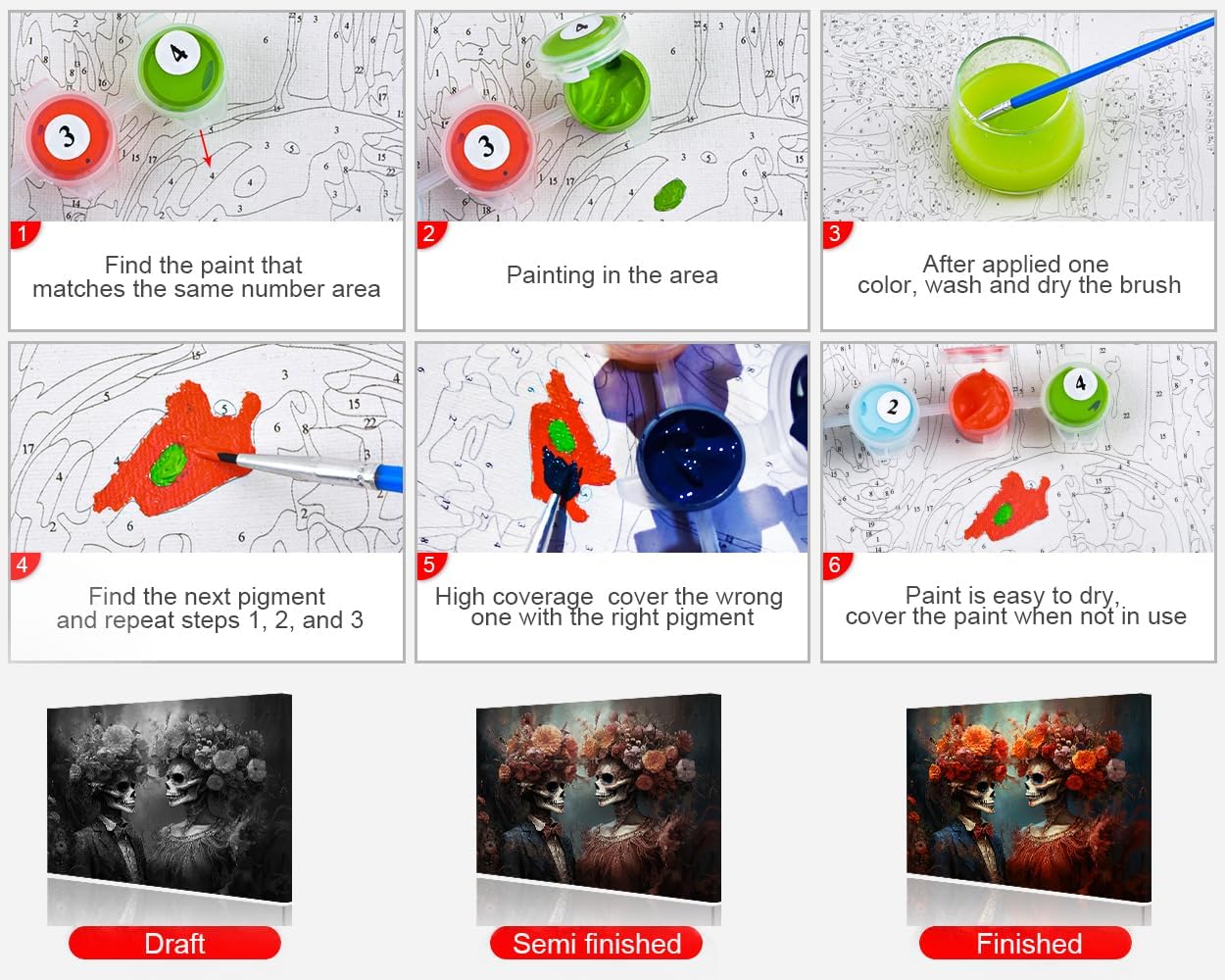 1
Find the paint that matches the same number area

2
Painting in the area

3
After applied one color, wash and dry the brush

4
Find the next pigment and repeat steps 1, 2, and 3

5
High coverage cover the wrong one with the right pigment

6
Paint is easy to dry, cover the paint when not in use

Draft

Semi finished

Finished