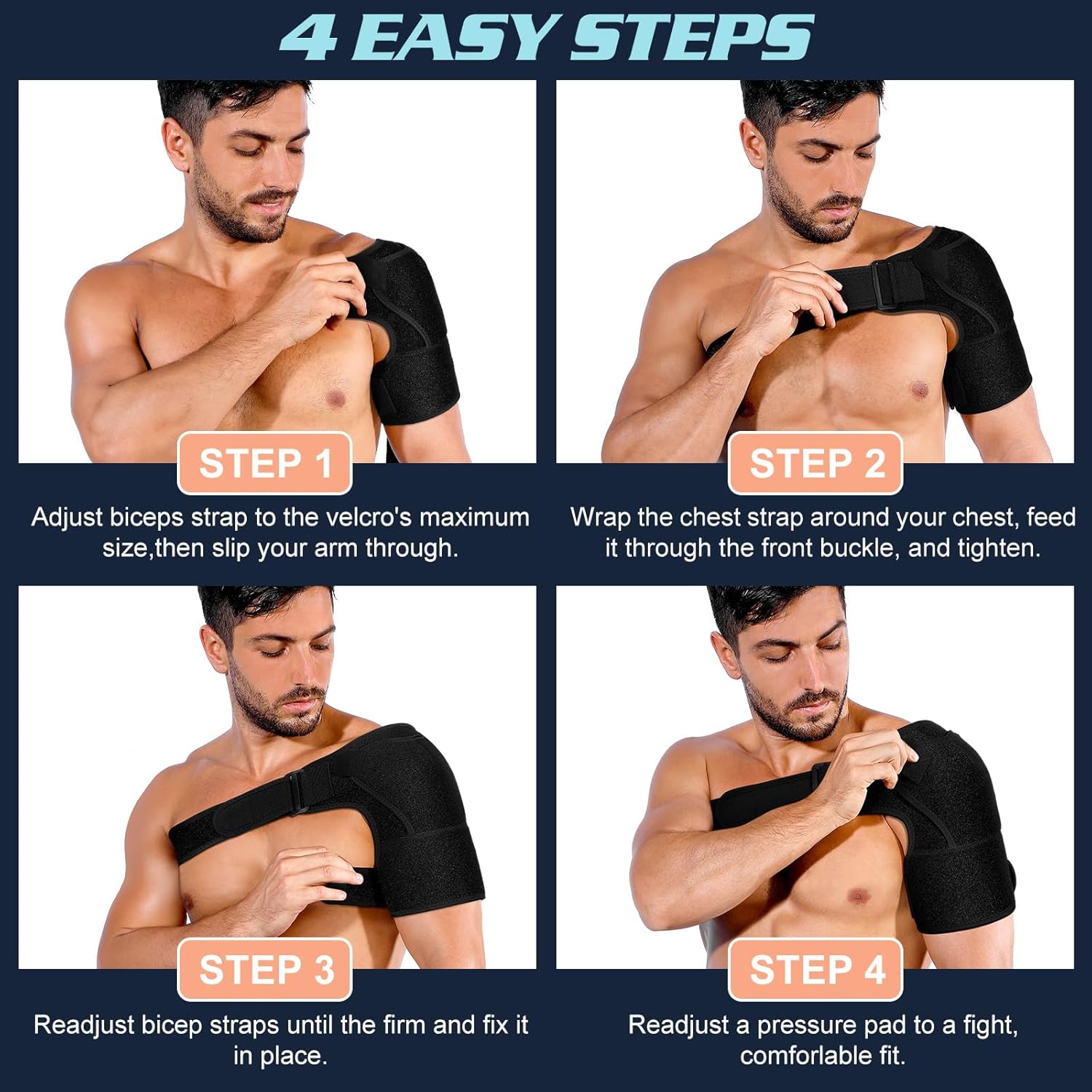 4 EASY STEPS

STEP 1

Adjust biceps strap to the velcro's maximum size,then slip your arm through.

STEP 2

Wrap the chest strap around your chest, feed it through the front buckle, and tighten.

STEP 3

Readjust bicep straps until the firm and fix it in place.

STEP 4

Readjust a pressure pad to a fight, comforlable fit.