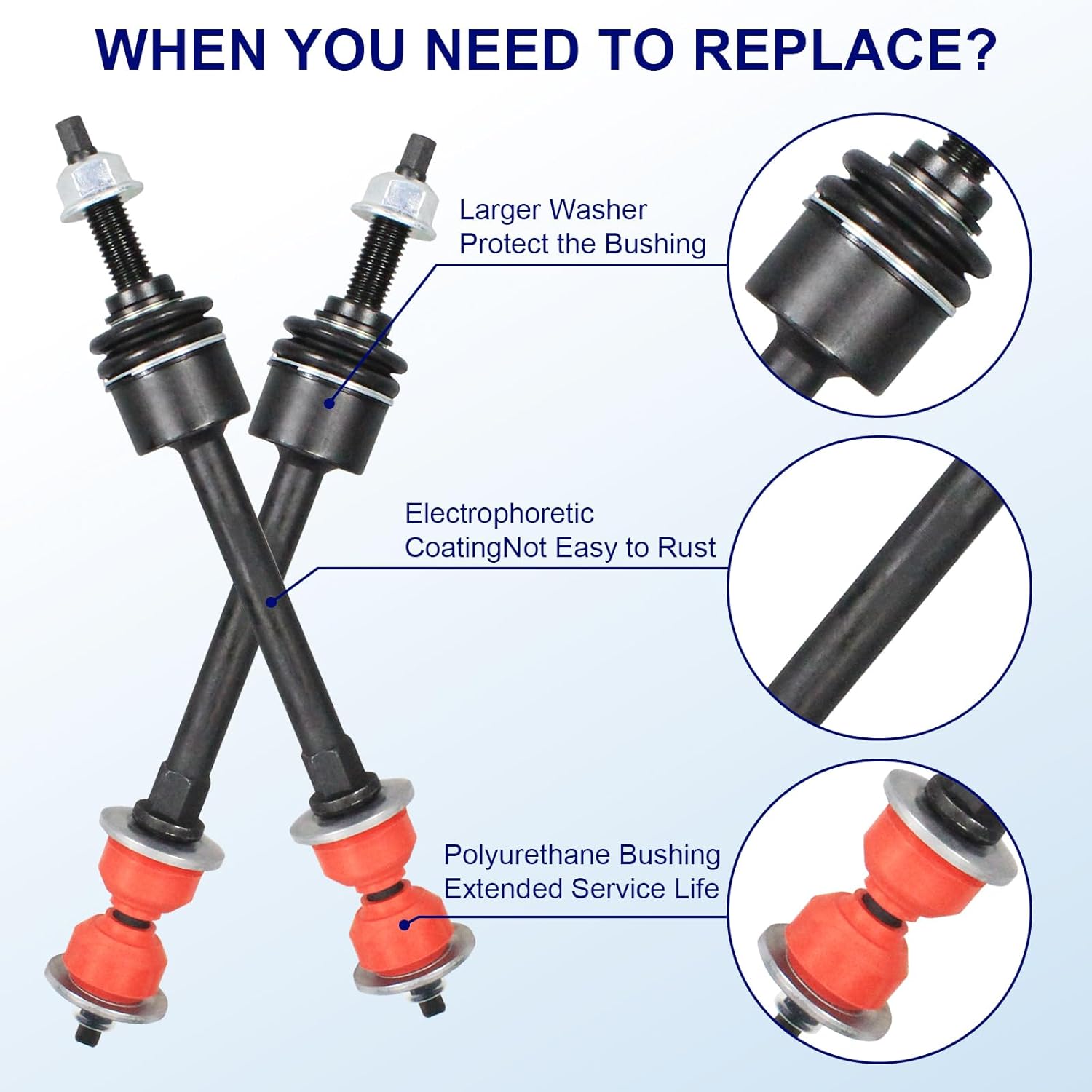 WHEN YOU NEED TO REPLACE?

Larger Washer
Protect the Bushing

Electrophoretic
CoatingNot Easy to Rust

Polyurethane Bushing
Extended Service Life