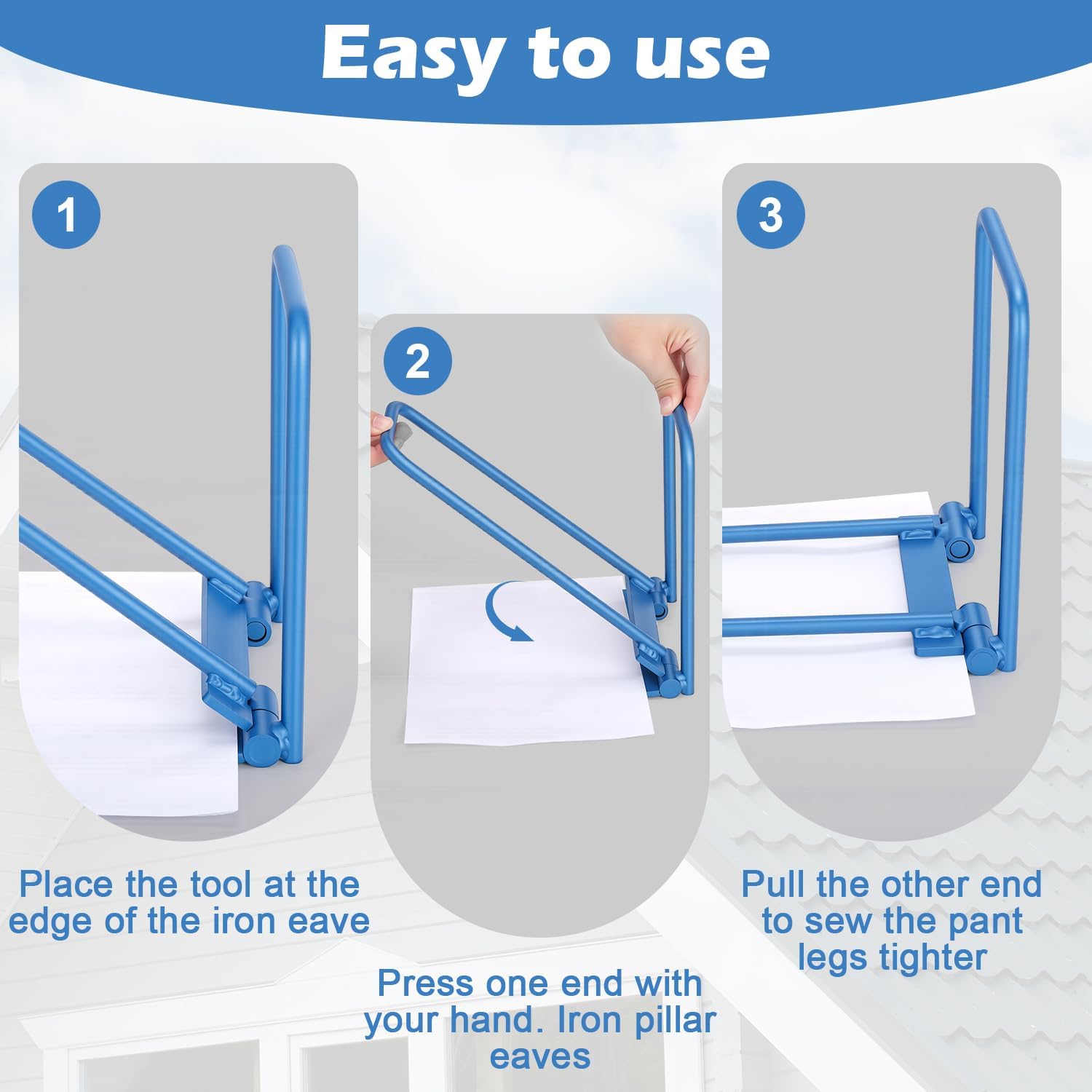 Easy to use

1

Place the tool at the edge of the iron eave

2

Press one end with your hand. Iron pillar eaves

3

Pull the other end to sew the pant legs tighter