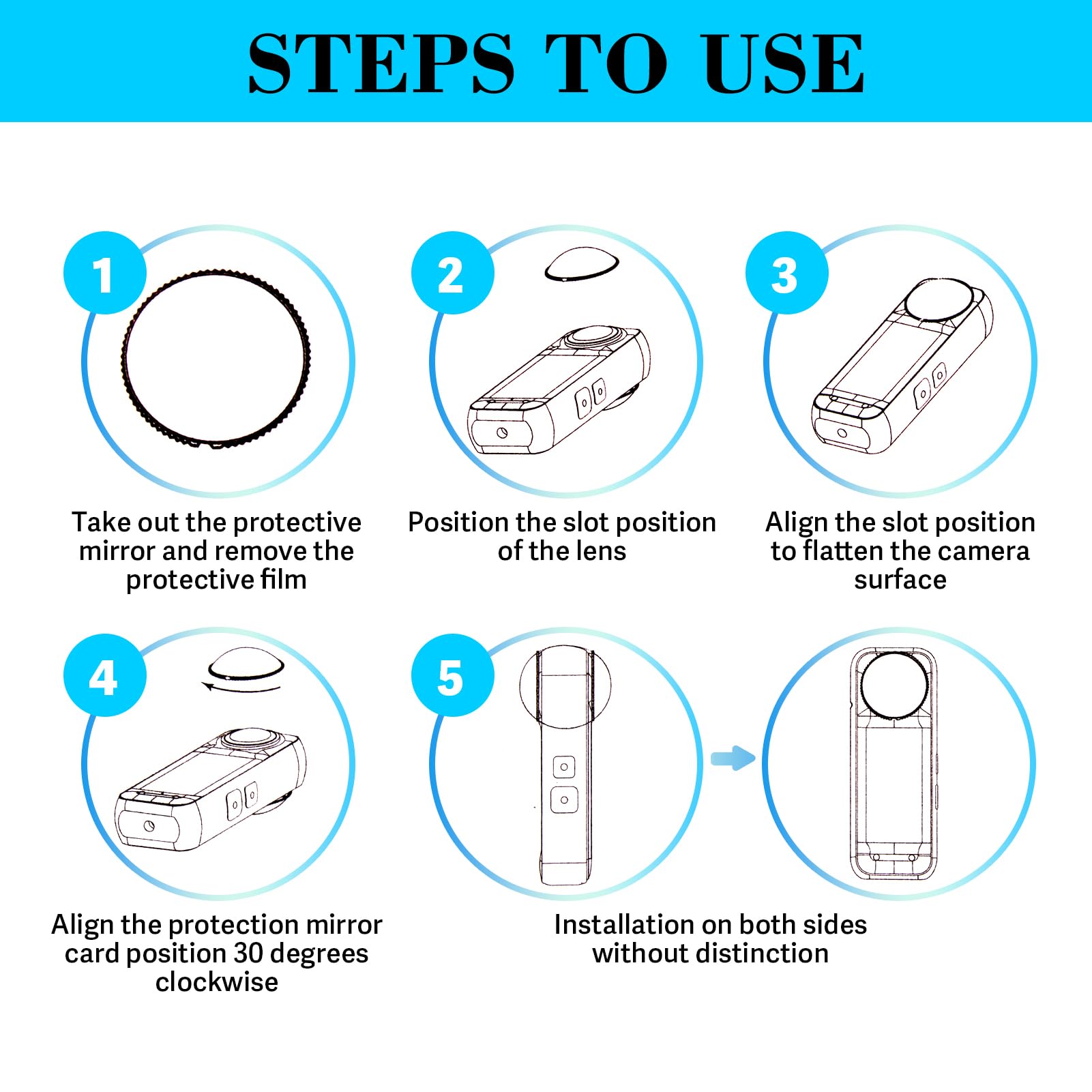 STEPS TO USE

1

Take out the protective mirror and remove the protective film

2

Position the slot position of the lens

3

Align the slot position to flatten the camera surface

4

Align the protection mirror card position 30 degrees clockwise

5

Installation on both sides without distinction