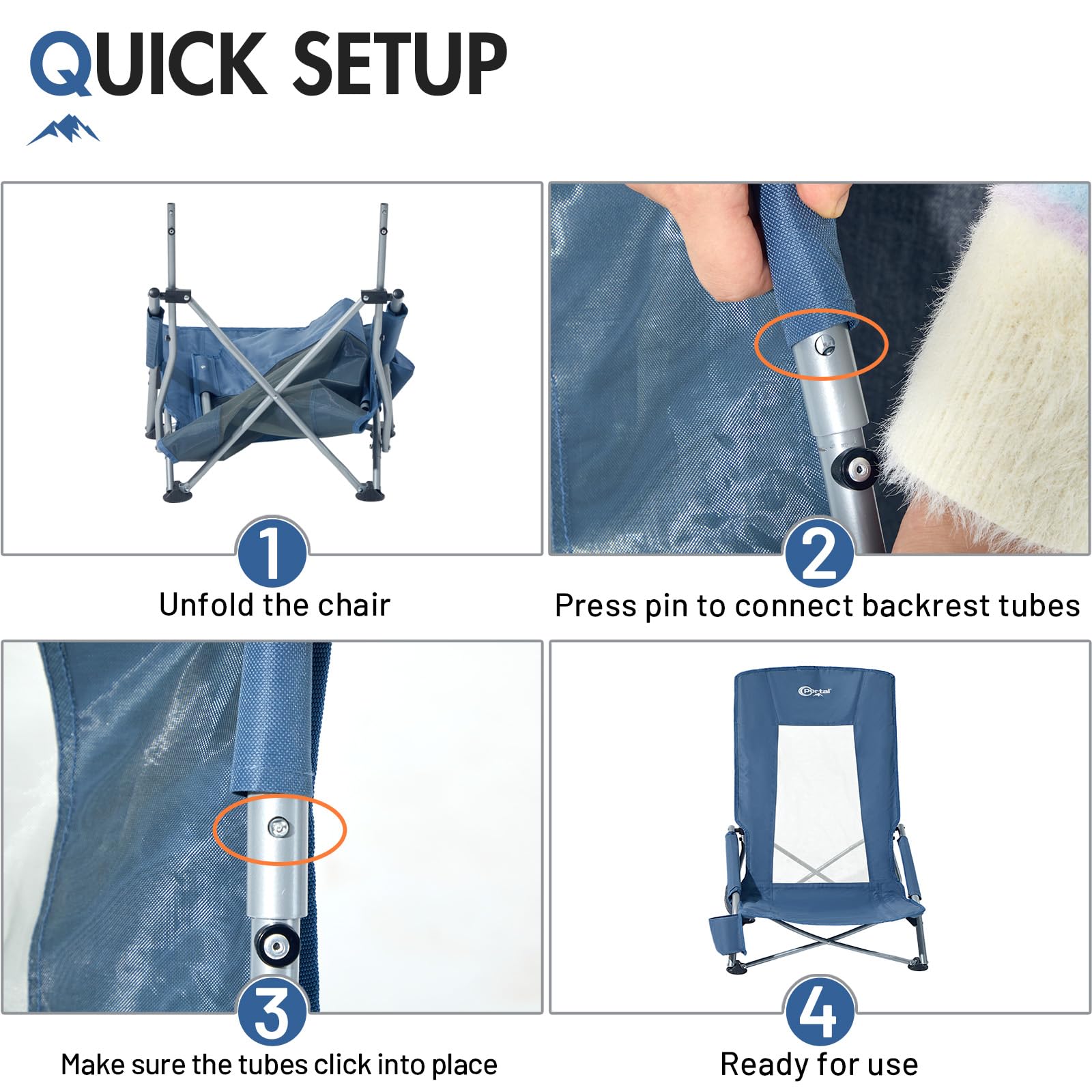 QUICK SETUP

1
Unfold the chair

2
Press pin to connect backrest tubes

3
Make sure the tubes click into place

Portal

4
Ready for use