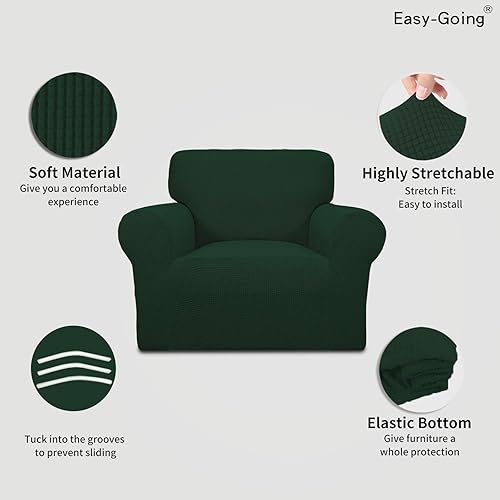 Easy-Going®

Soft Material
Give you a comfortable experience

Highly Stretchable
Stretch Fit:
Easy to install

Tuck into the grooves to prevent sliding

Elastic Bottom
Give furniture a whole protection