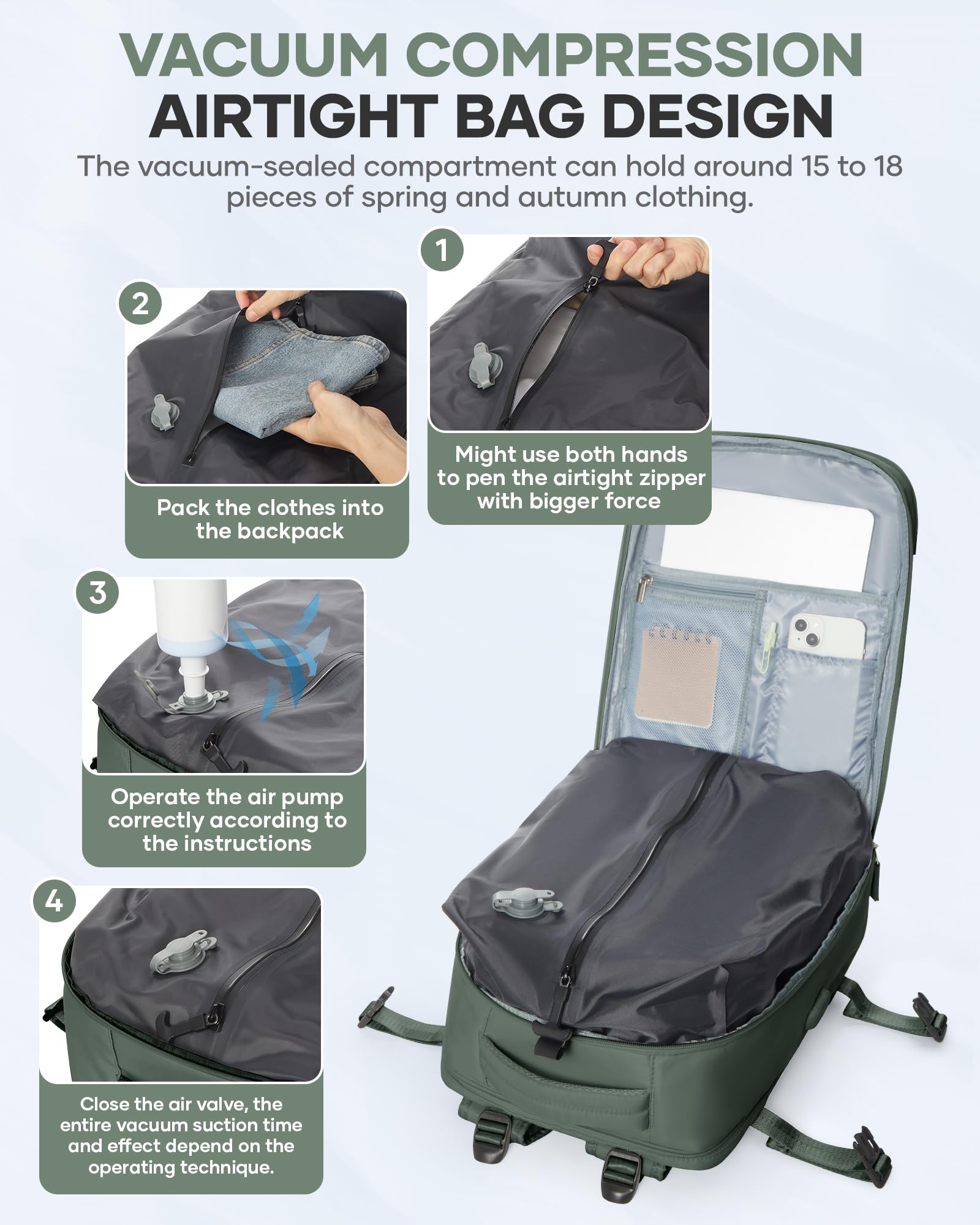 VACUUM COMPRESSION
AIRTIGHT BAG DESIGN

The vacuum-sealed compartment can hold around 15 to 18 pieces of spring and autumn clothing.

1

Might use both hands to pen the airtight zipper with bigger force

2

Pack the clothes into the backpack

3

Operate the air pump correctly according to the instructions

4

Close the air valve, the entire vacuum suction time and effect depend on the operating technique.