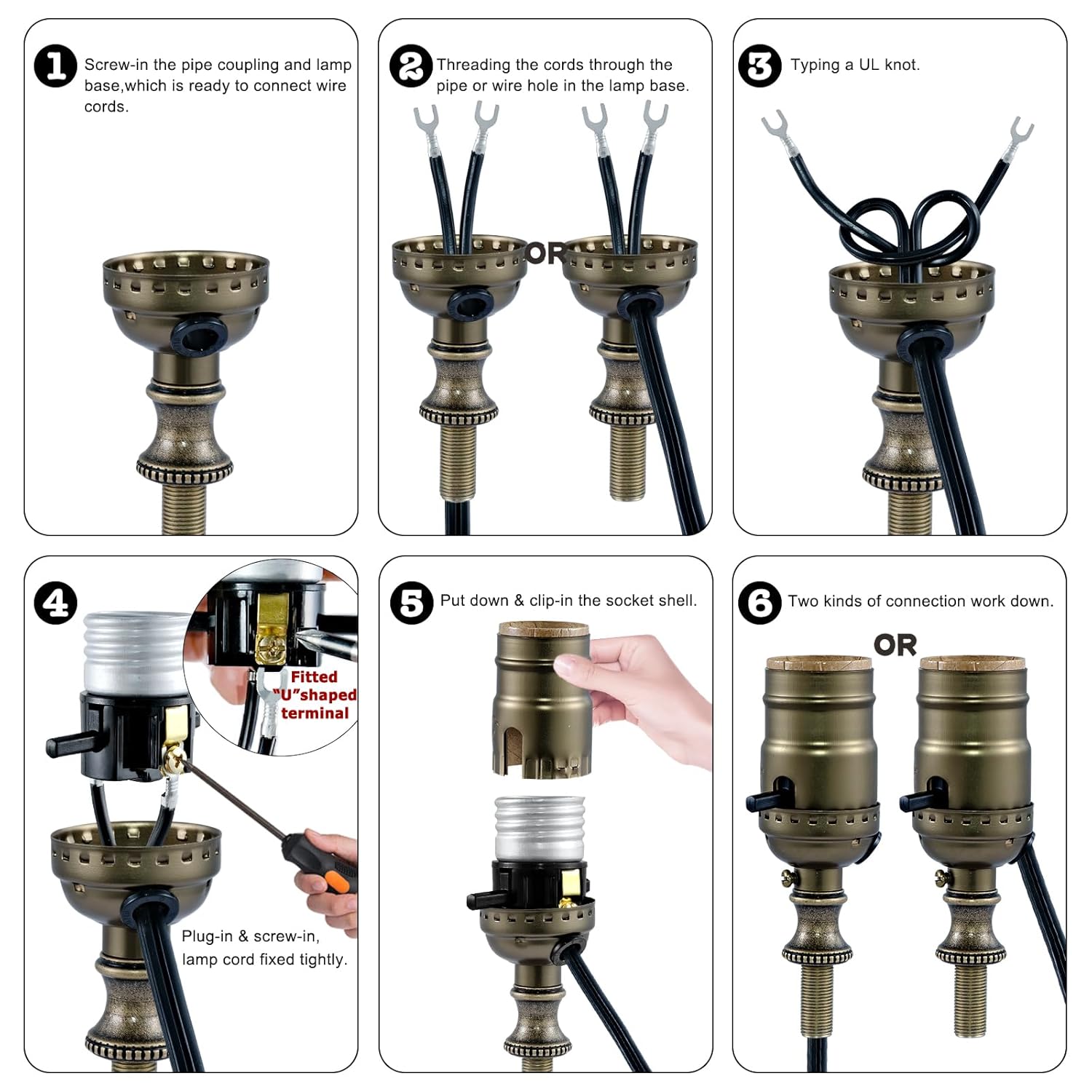 1 Screw-in the pipe coupling and lamp base,which is ready to connect wire cords.

2 Threading the cords through the pipe or wire hole in the lamp base.

OR

3 Typing a UL knot.

4

Fitted "U"shaped terminal

Plug-in & screw-in, lamp cord fixed tightly.

5 Put down & clip-in the socket shell.

6 Two kinds of connection work down.

OR