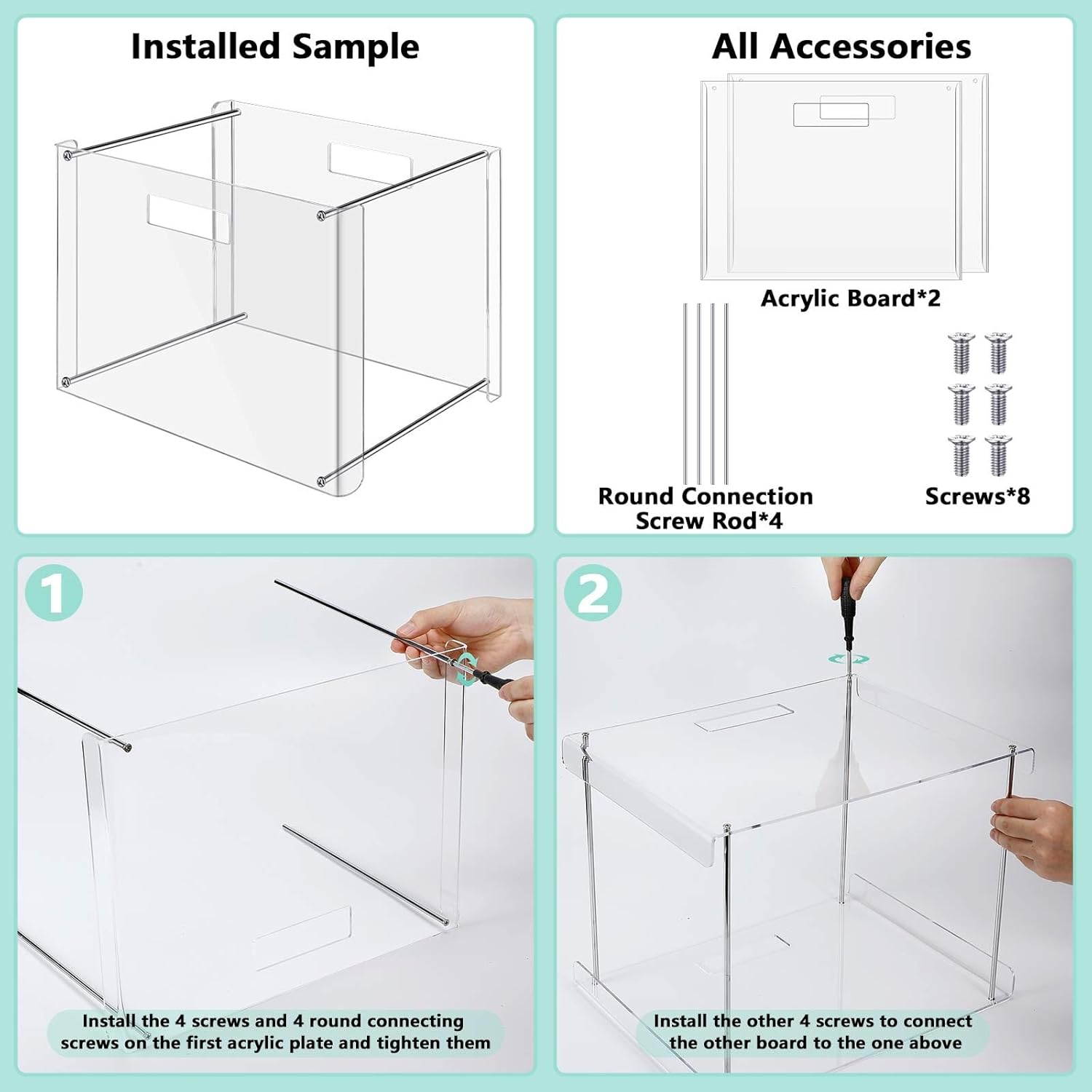 Installed Sample

All Accessories

Acrylic Board*2

Round Connection Screw Rod*4

Screws*8

1

Install the 4 screws and 4 round connecting screws on the first acrylic plate and tighten them

2

Install the other 4 screws to connect the other board to the one above