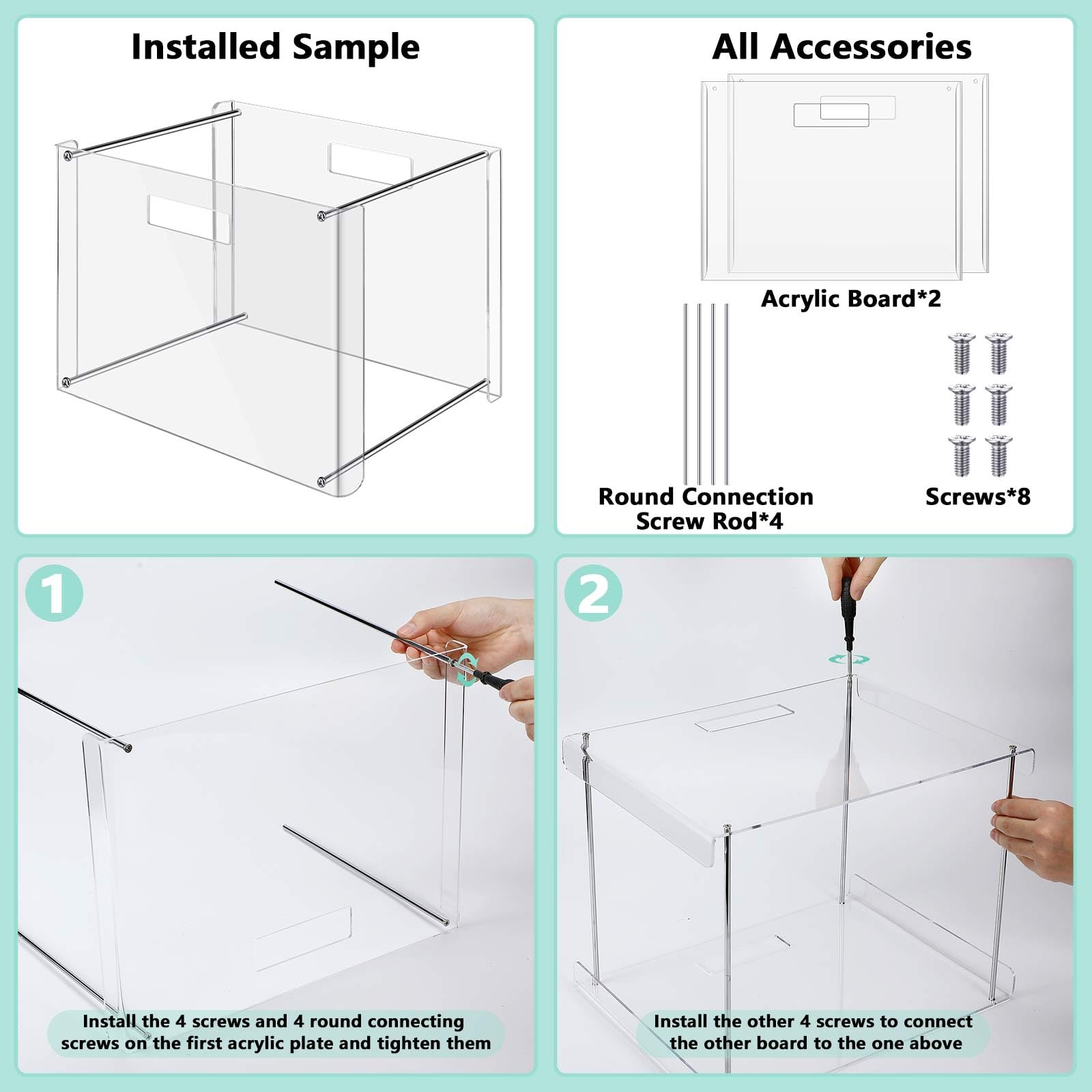 Installed Sample

All Accessories

Acrylic Board*2

Round Connection Screw Rod*4

Screws*8

1

Install the 4 screws and 4 round connecting screws on the first acrylic plate and tighten them

2

Install the other 4 screws to connect the other board to the one above