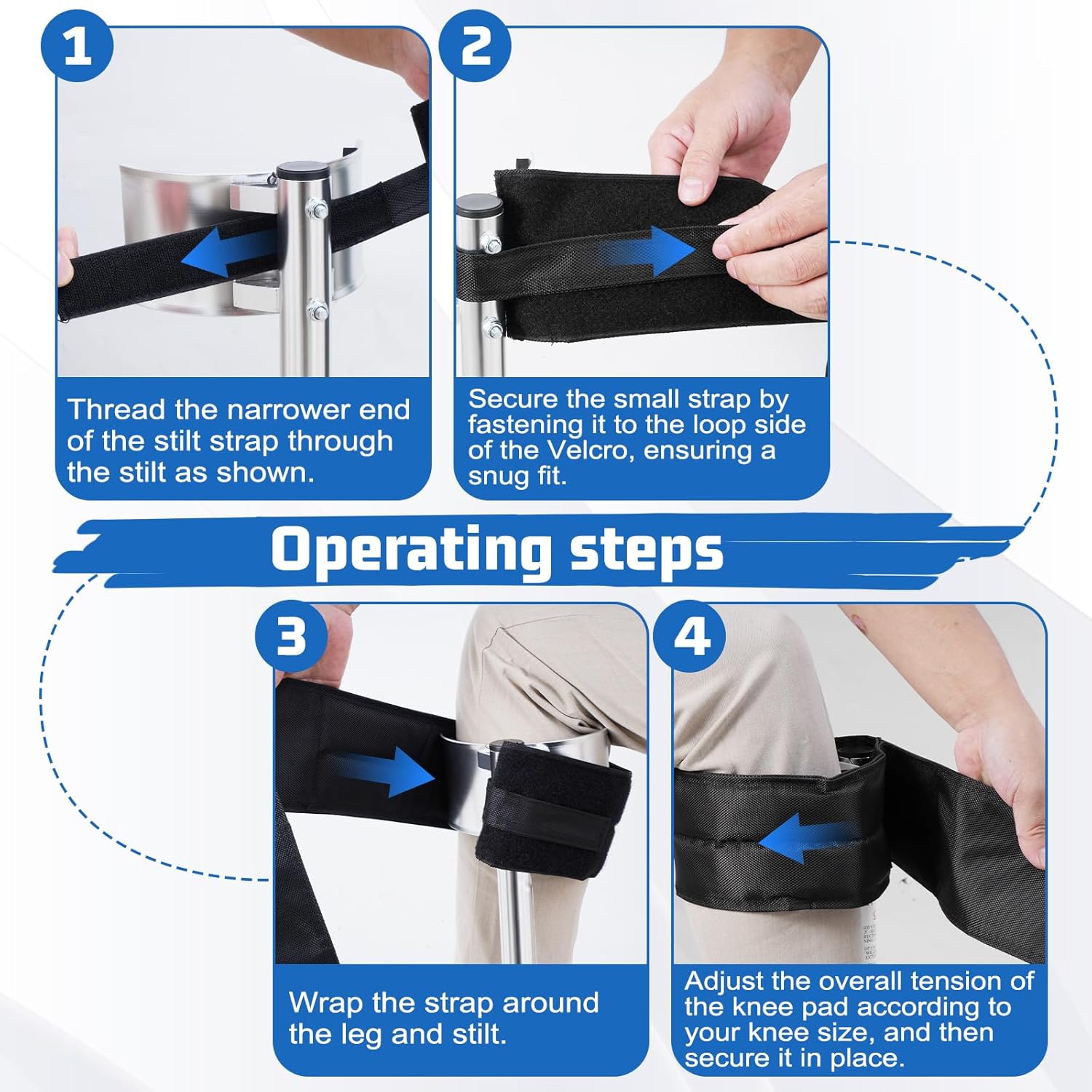 1

Thread the narrower end of the stilt strap through the stilt as shown.

2

Secure the small strap by fastening it to the loop side of the Velcro, ensuring a snug fit.

Operating steps

3

Wrap the strap around the leg and stilt.

4

Adjust the overall tension of the knee pad according to your knee size, and then secure it in place.