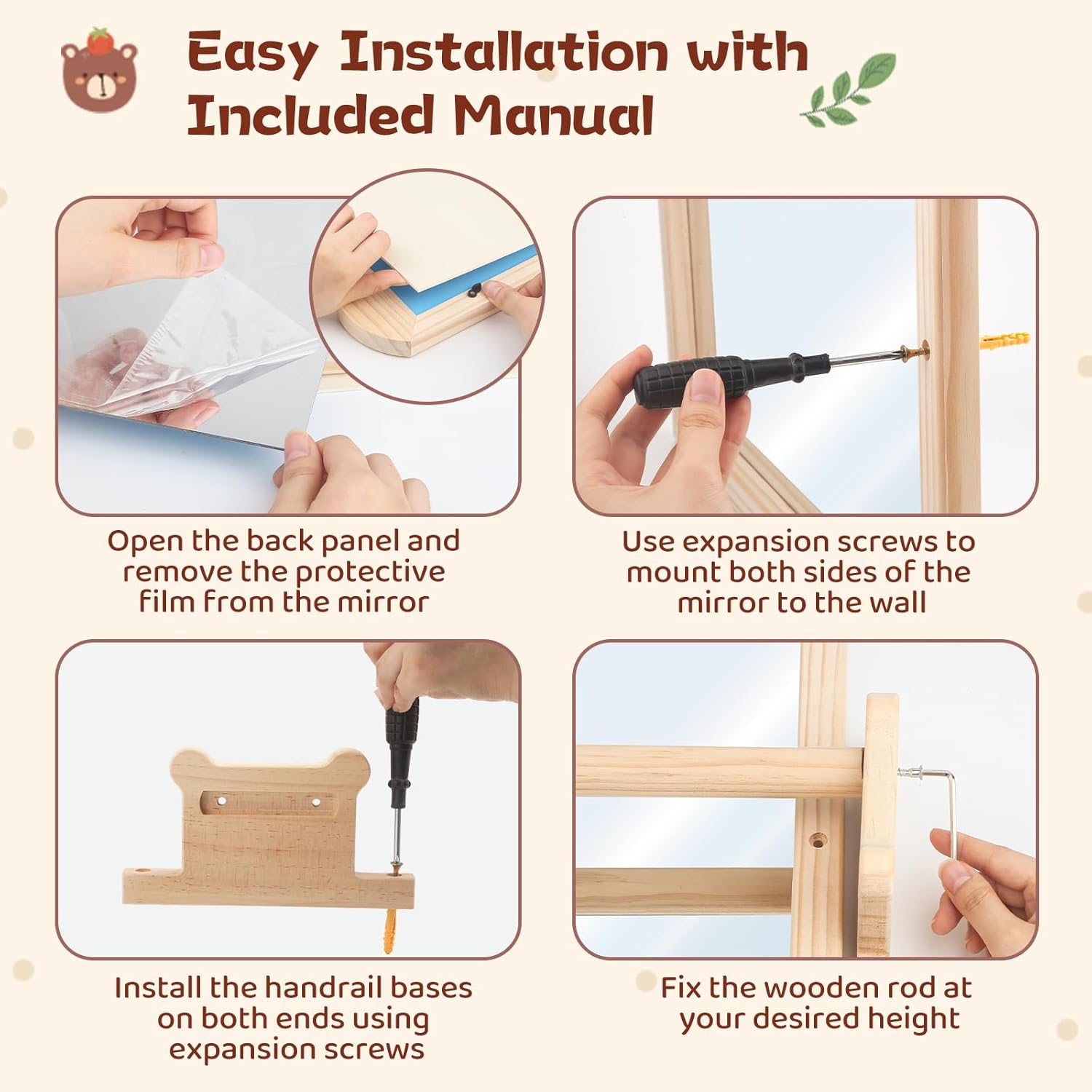 Easy Installation with Included Manual

Open the back panel and remove the protective film from the mirror

Use expansion screws to mount both sides of the mirror to the wall

Install the handrail bases on both ends using expansion screws

Fix the wooden rod at your desired height