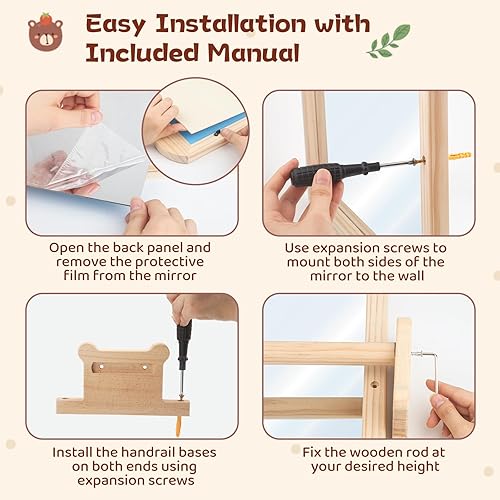 Easy Installation with Included Manual

Open the back panel and remove the protective film from the mirror

Use expansion screws to mount both sides of the mirror to the wall

Install the handrail bases on both ends using expansion screws

Fix the wooden rod at your desired height