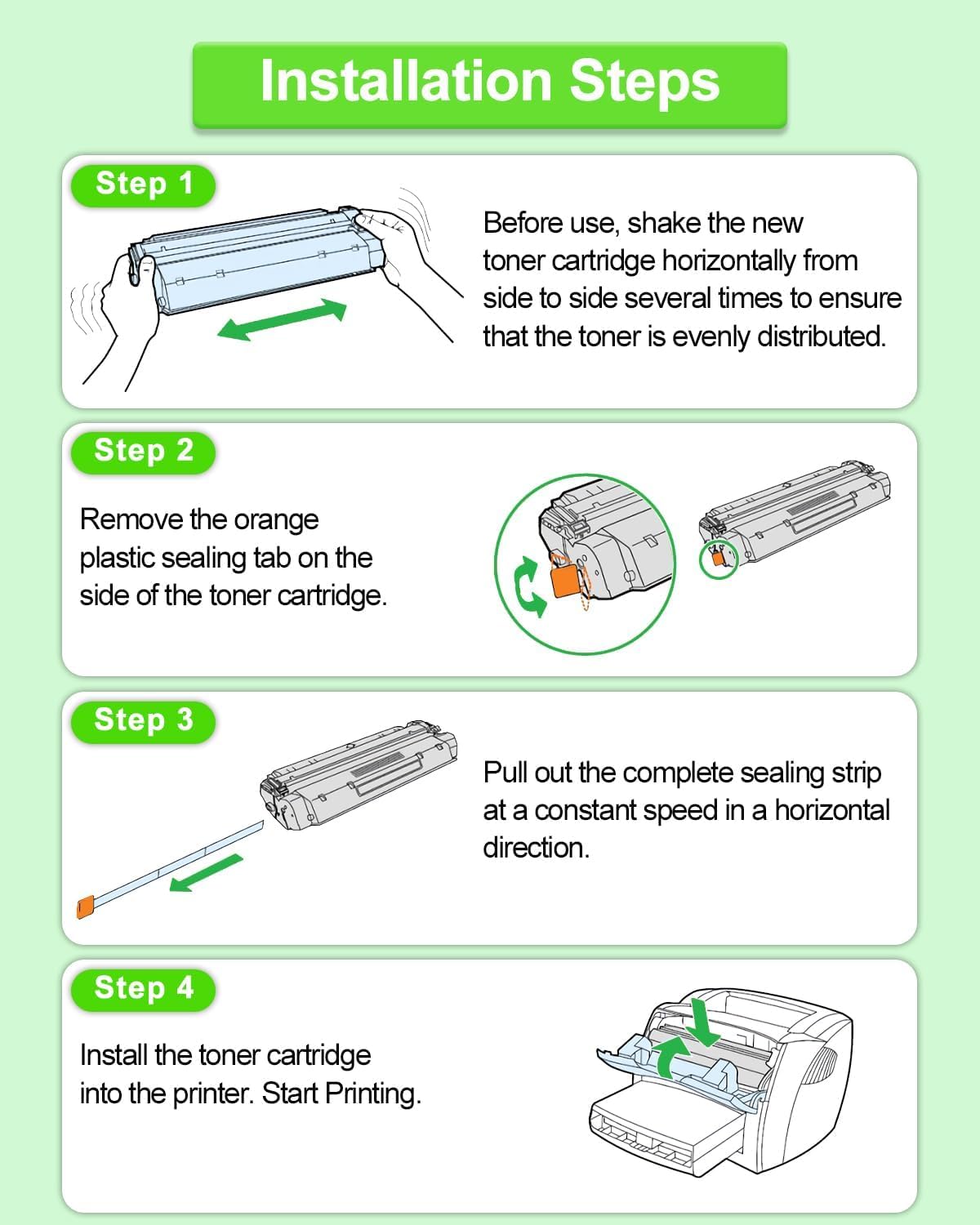 Installation Steps

Step 1

Before use, shake the new toner cartridge horizontally from side to side several times to ensure that the toner is evenly distributed.

Step 2

Remove the orange plastic sealing tab on the side of the toner cartridge.

Step 3

Pull out the complete sealing strip at a constant speed in a horizontal direction.

Step 4

Install the toner cartridge into the printer. Start Printing.