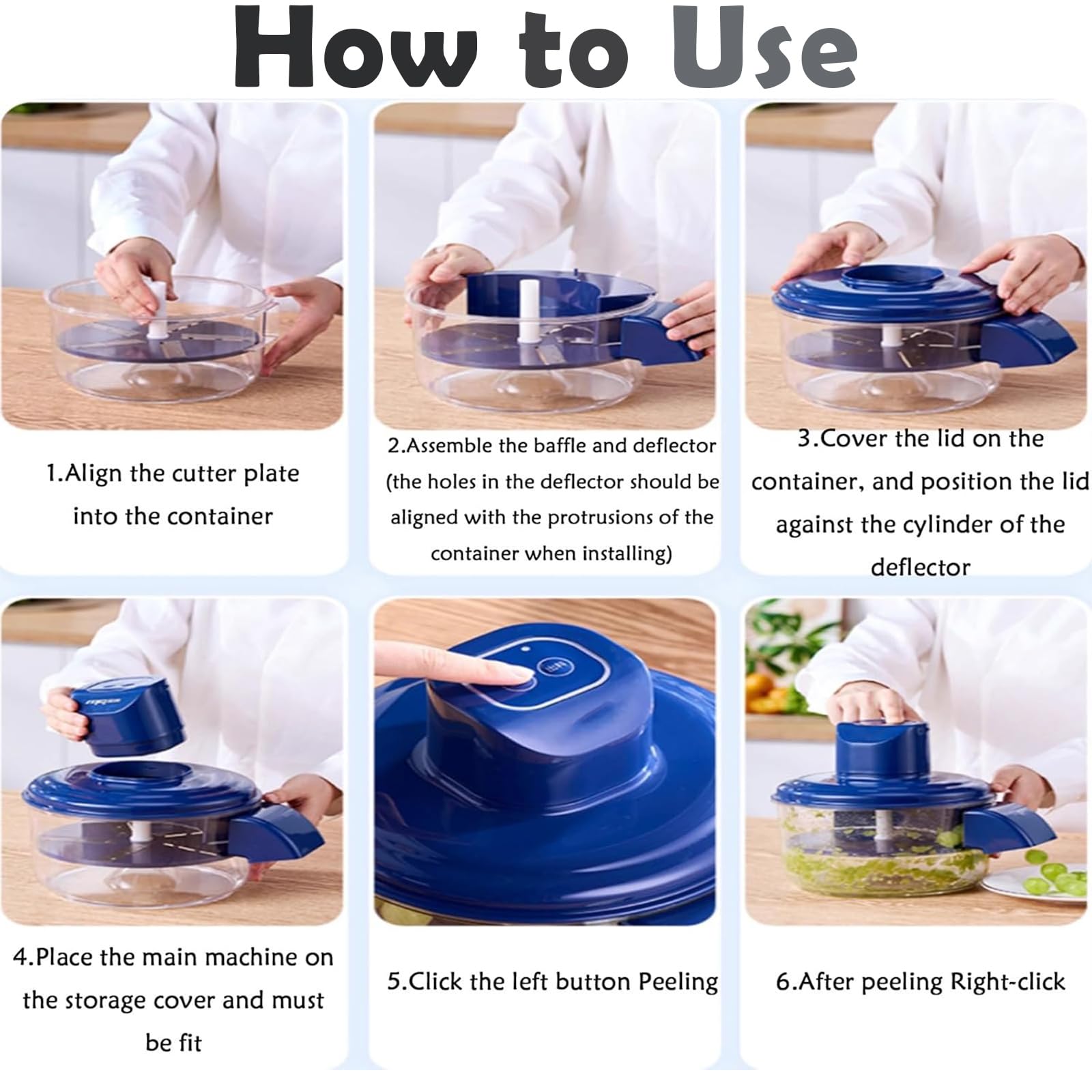 How to Use

1.Align the cutter plate into the container

2.Assemble the baffle and deflector (the holes in the deflector should be aligned with the protrusions of the container when installing)

3.Cover the lid on the container, and position the lid against the cylinder of the deflector

4.Place the main machine on the storage cover and must be fit

5.Click the left button Peeling

6.After peeling Right-click