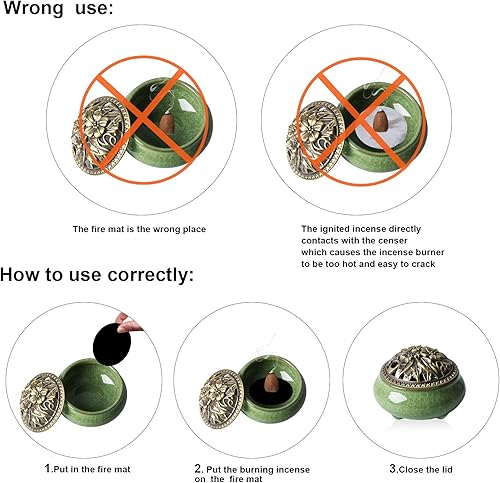 Wrong use:

The fire mat is the wrong place

The ignited incense directly contacts with the censer which causes the incense burner to be too hot and easy to crack

How to use correctly:

1.Put in the fire mat

2. Put the burning incense on the fire mat

3.Close the lid