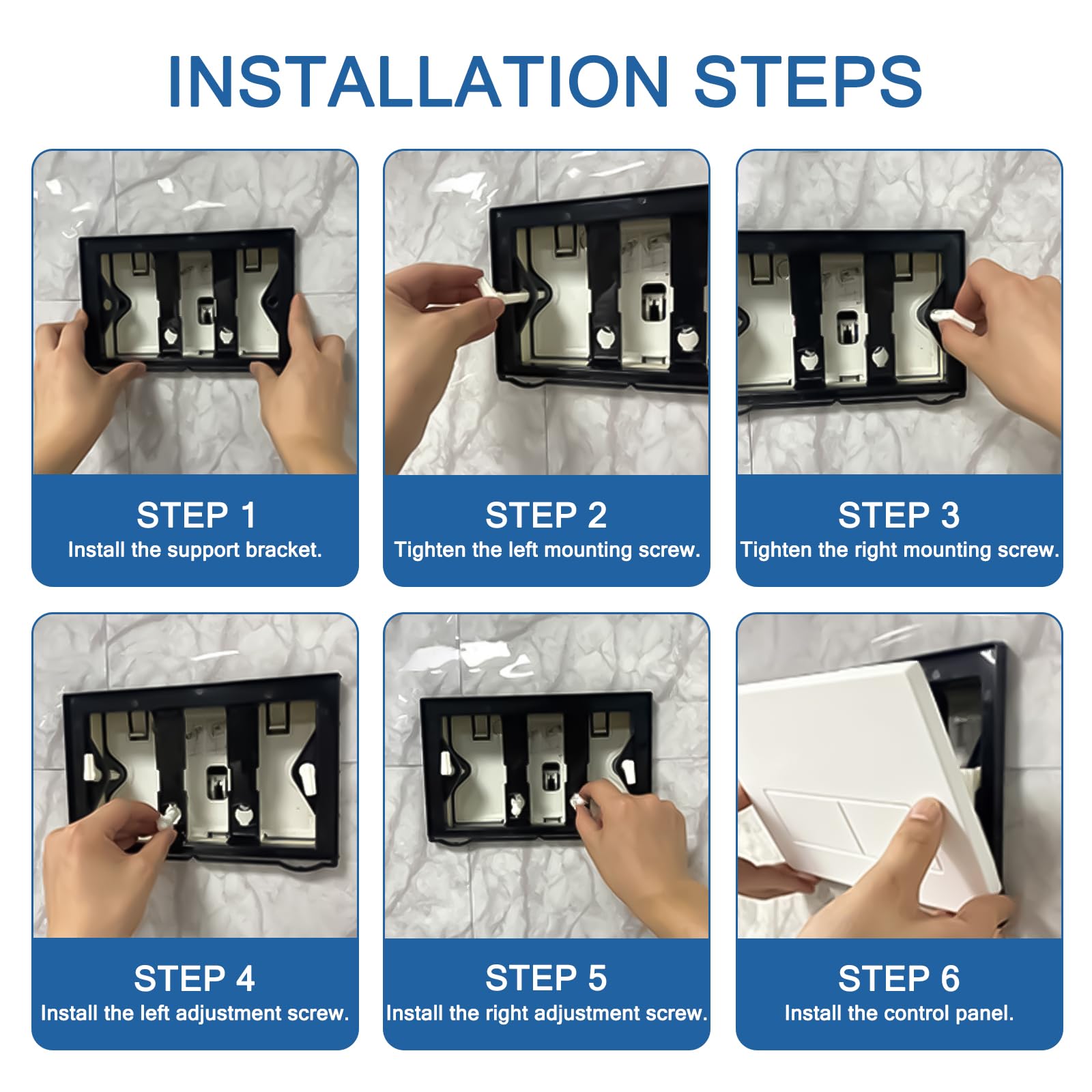 INSTALLATION STEPS

STEP 1
Install the support bracket.

STEP 2
Tighten the left mounting screw.

STEP 3
Tighten the right mounting screw.

STEP 4
Install the left adjustment screw.

STEP 5
Install the right adjustment screw.

STEP 6
Install the control panel.