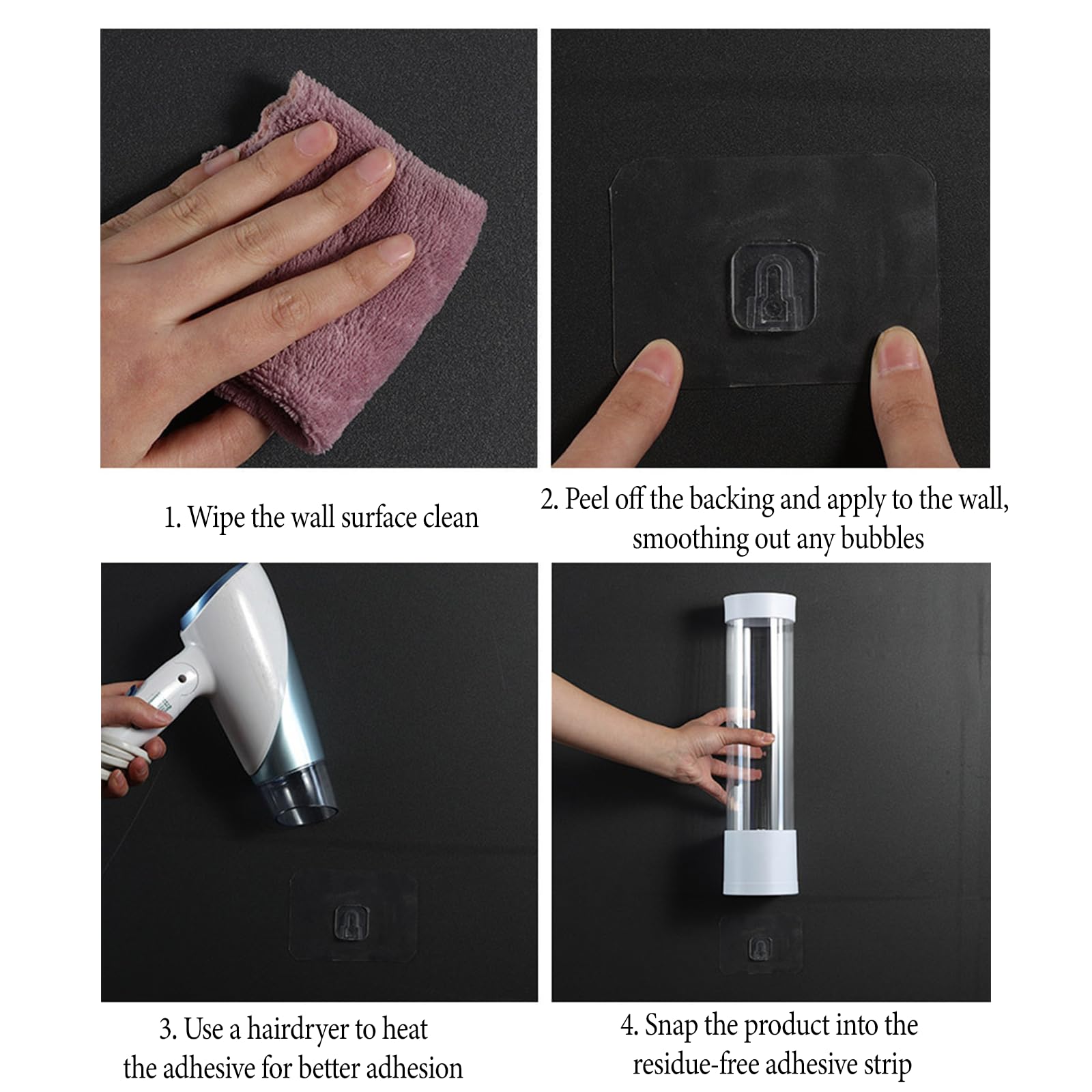 1. Wipe the wall surface clean

2. Peel off the backing and apply to the wall, smoothing out any bubbles

3. Use a hairdryer to heat the adhesive for better adhesion

4. Snap the product into the residue-free adhesive strip