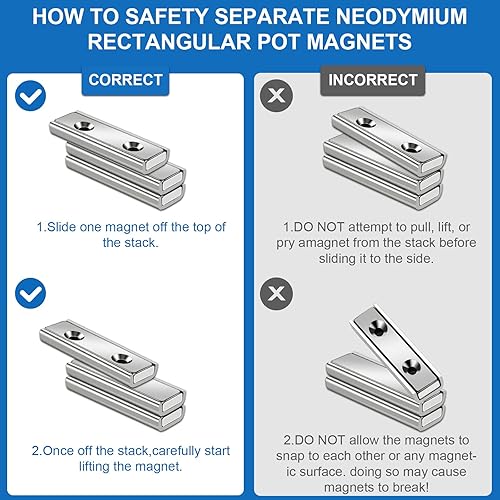 HOW TO SAFETY SEPARATE NEODYMIUM RECTANGULAR POT MAGNETS

CORRECT

1.Slide one magnet off the top of the stack.

2.Once off the stack,carefully start lifting the magnet.

INCORRECT

1.DO NOT attempt to pull, lift, or pry amagnet from the stack before sliding it to the side.

2.DO NOT allow the magnets to snap to each other or any magnetic surface. doing so may cause magnets to break!