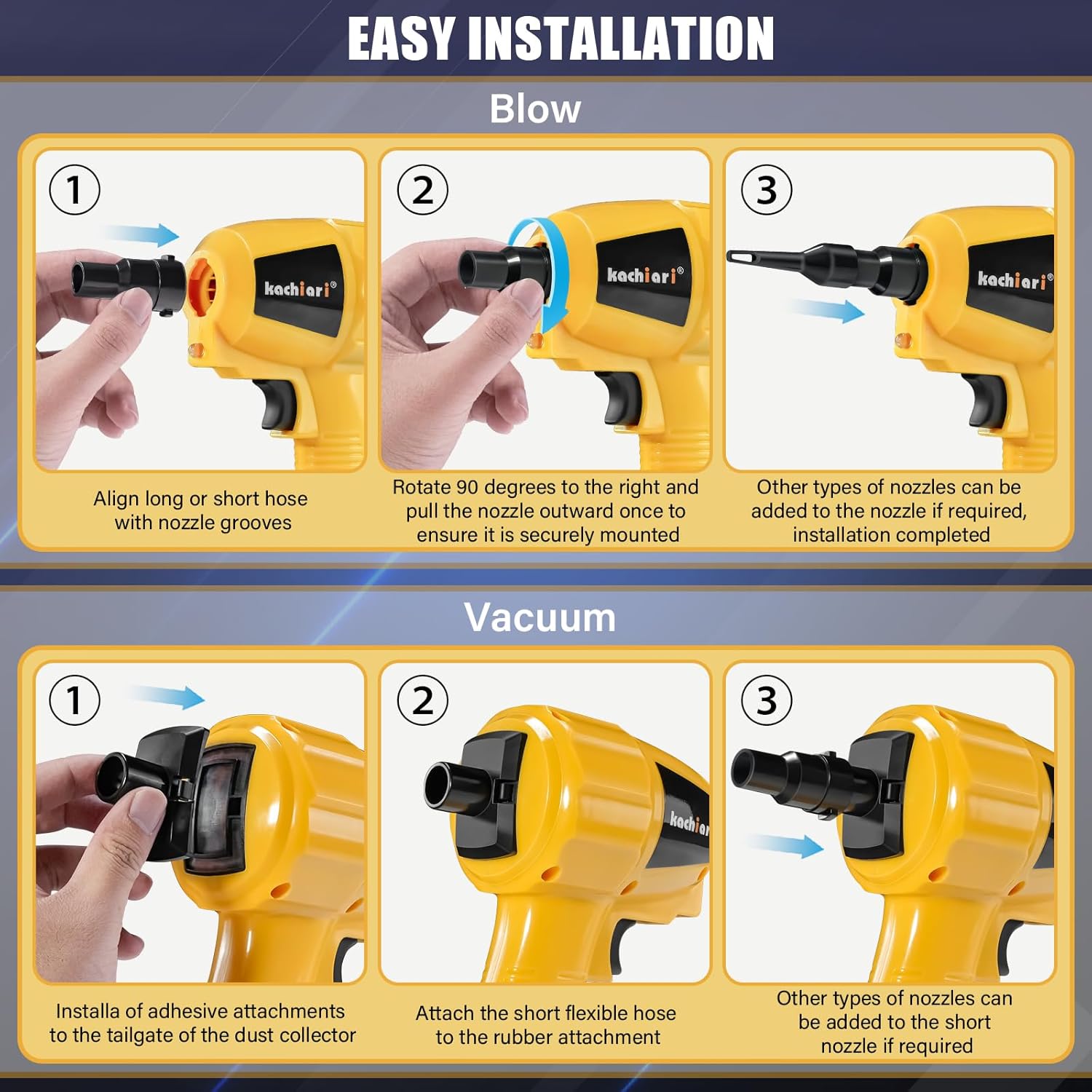 EASY INSTALLATION

Blow

1

kachiari®

Align long or short hose with nozzle grooves

2

kachiari®

Rotate 90 degrees to the right and pull the nozzle outward once to ensure it is securely mounted

3

kachiari®

Other types of nozzles can be added to the nozzle if required, installation completed

Vacuum

1

Installa of adhesive attachments to the tailgate of the dust collector

2

kachiar

Attach the short flexible hose to the rubber attachment

3

Other types of nozzles can be added to the short nozzle if required