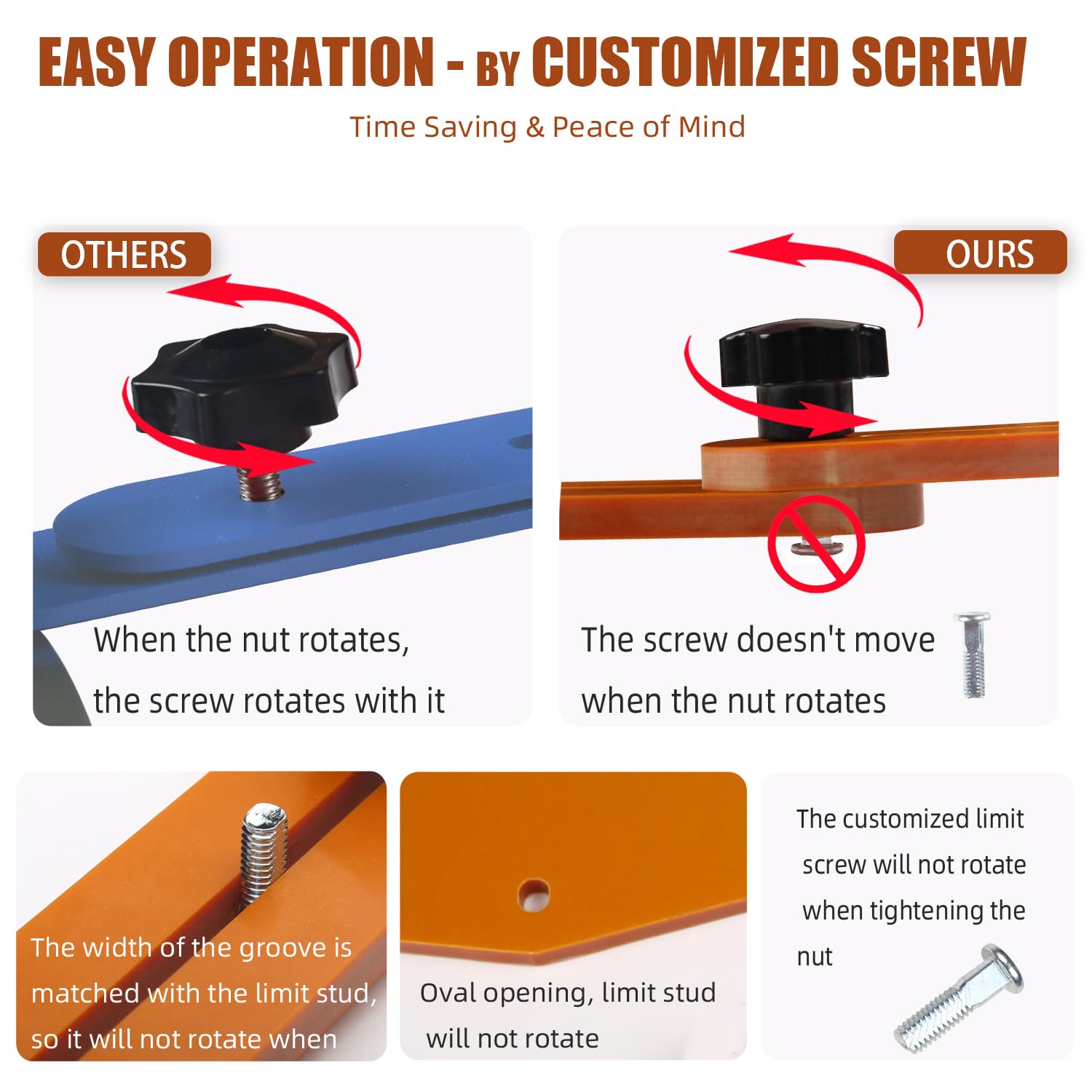 EASY OPERATION - BY CUSTOMIZED SCREW

Time Saving & Peace of Mind

OTHERS

When the nut rotates, the screw rotates with it

OURS

The screw doesn't move when the nut rotates

The width of the groove is matched with the limit stud, so it will not rotate when

Oval opening, limit stud will not rotate

The customized limit screw will not rotate when tightening the nut