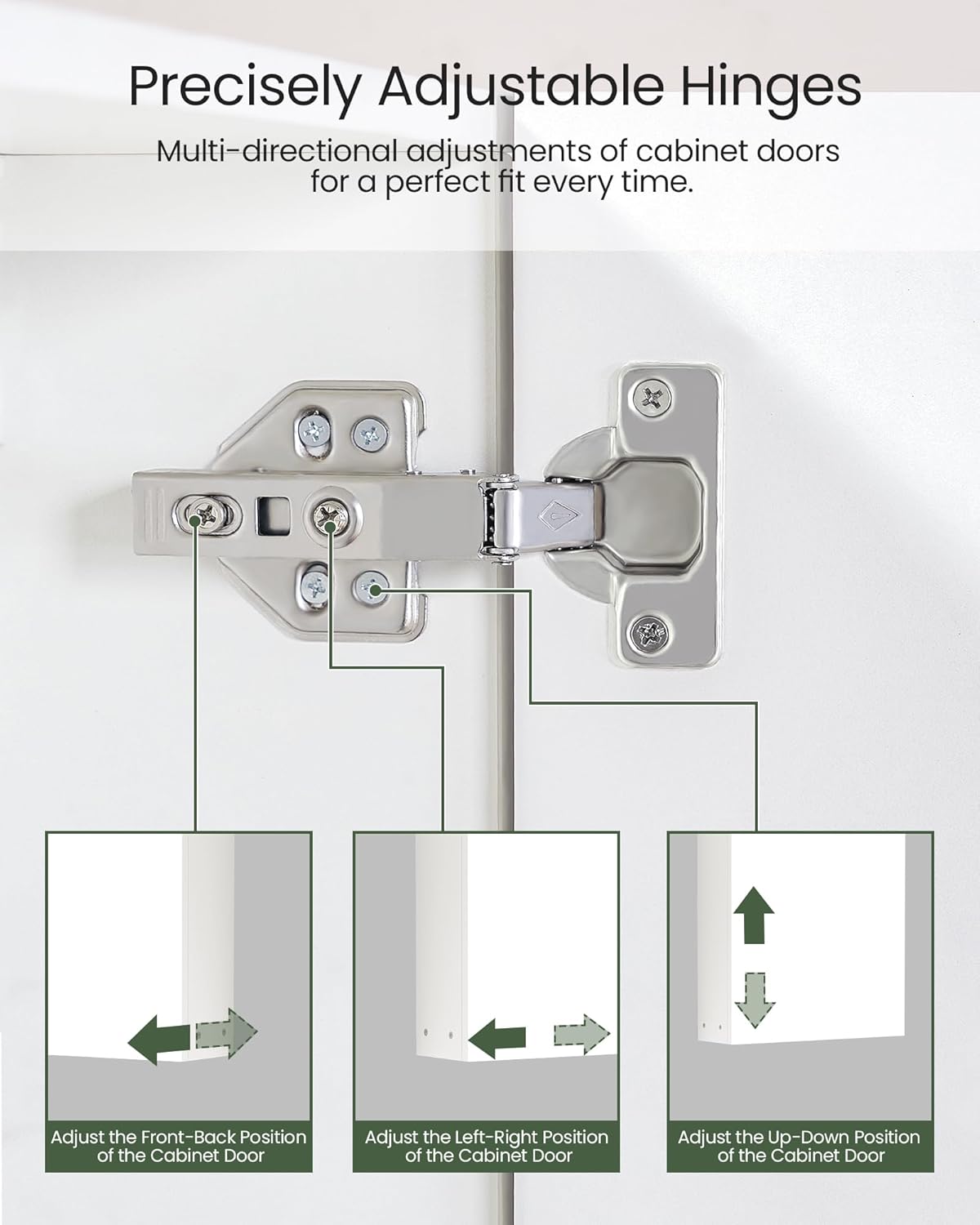 Precisely Adjustable Hinges

Multi-directional adjustments of cabinet doors for a perfect fit every time.

Adjust the Front-Back Position of the Cabinet Door

Adjust the Left-Right Position of the Cabinet Door

Adjust the Up-Down Position of the Cabinet Door