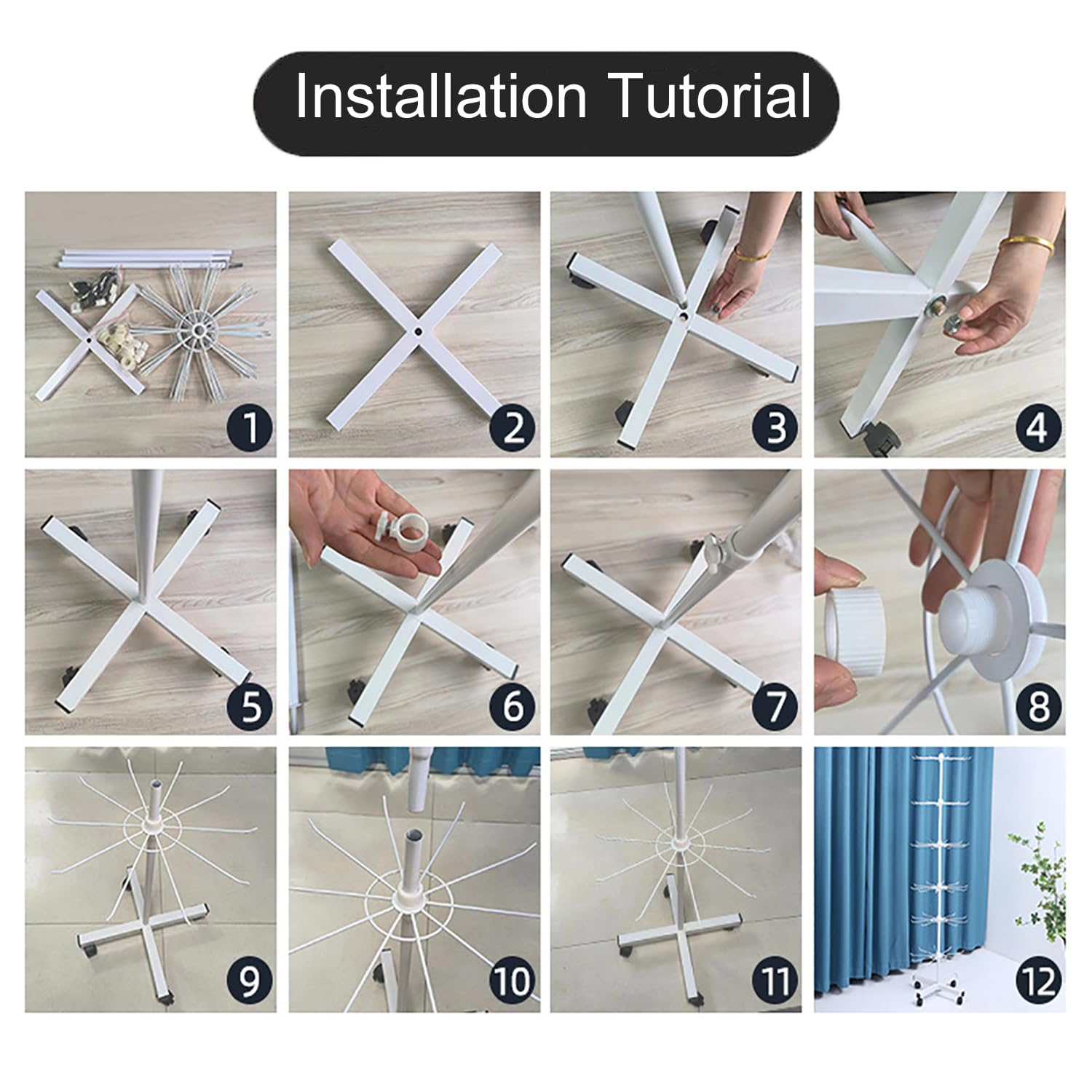 Installation Tutorial

1

2

3

4

5

6

7

8

9

10

11

12