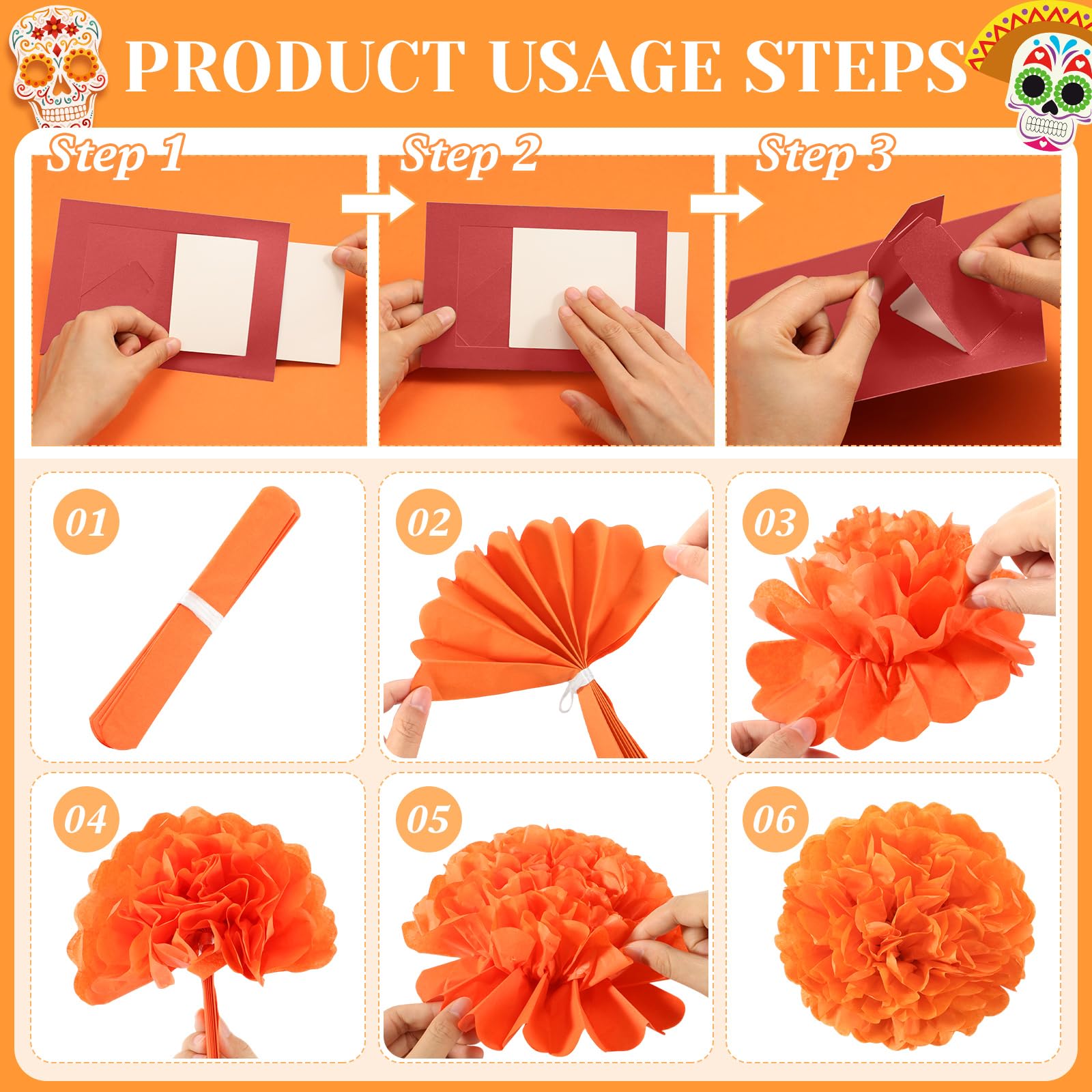 PRODUCT USAGE STEPS

Step 1

Step 2

Step 3

01

02

03

04

05

06