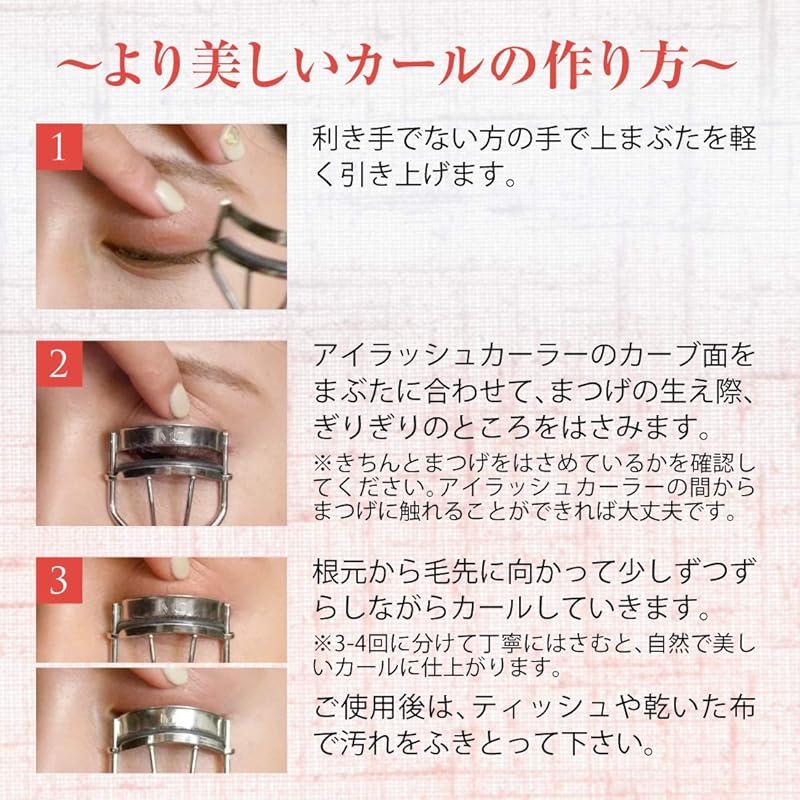 ~より美しいカールの作り方~

1

利き手でない方の手で上まぶたを軽く引き上げます。

2

アイラッシュカーラーのカーブ面をまぶたに合わせて、まつげの生え際、ぎりぎりのところをはさみます。

※きちんとまつげをはさめているかを確認してください。アイラッシュカーラーの間からまつげに触れることができれば大丈夫です。

3

根元から毛先に向かって少しずつずらしながらカールしていきます。

※3-4回に分けて丁寧にはさむと、自然で美しいカールに仕上がります。

ご使用後は、ティッシュや乾いた布で汚れをふきとって下さい。