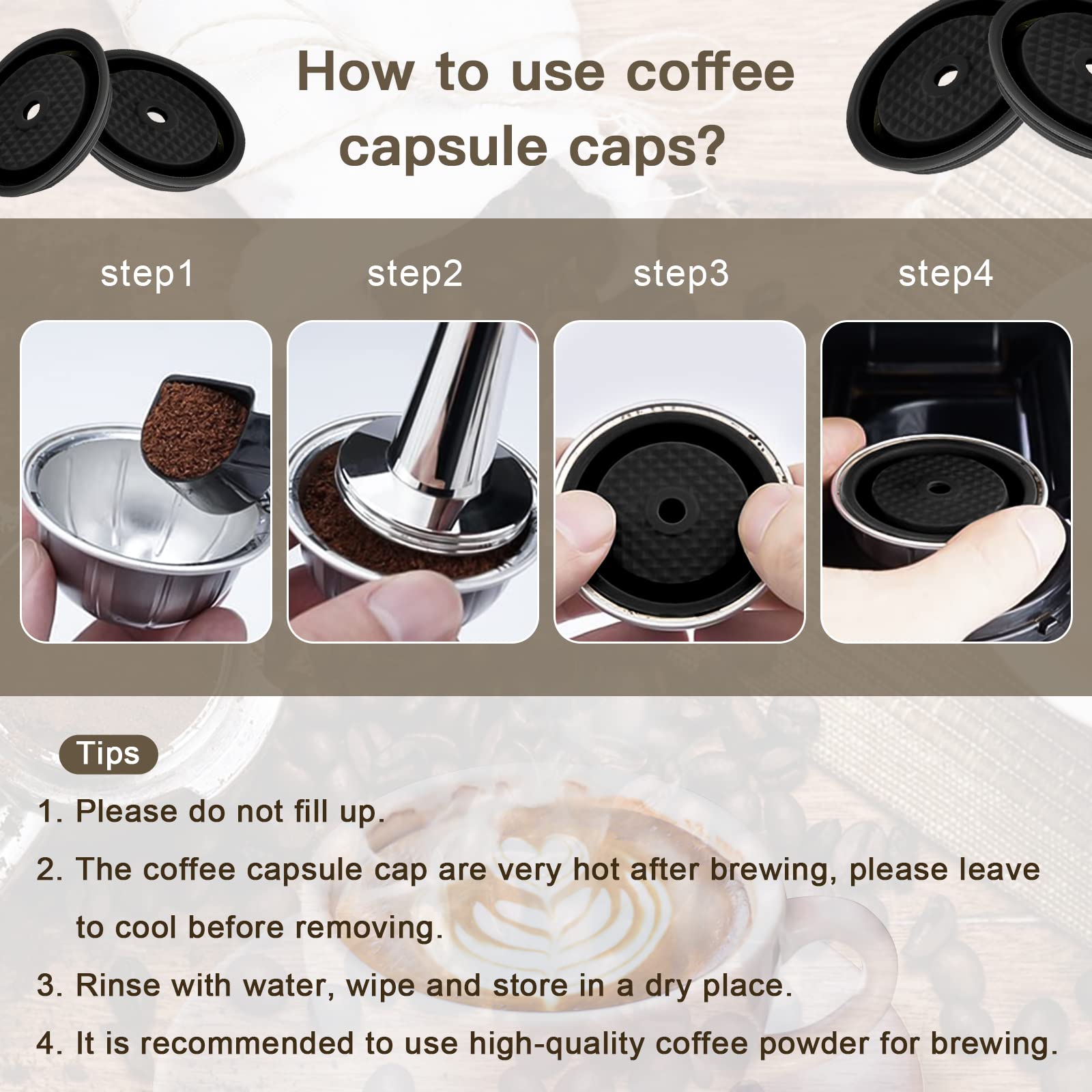 How to use coffee capsule caps?

step1

step2

step3

step4

Tips

1. Please do not fill up.

2. The coffee capsule cap are very hot after brewing, please leave to cool before removing.

3. Rinse with water, wipe and store in a dry place.

4. It is recommended to use high-quality coffee powder for brewing.