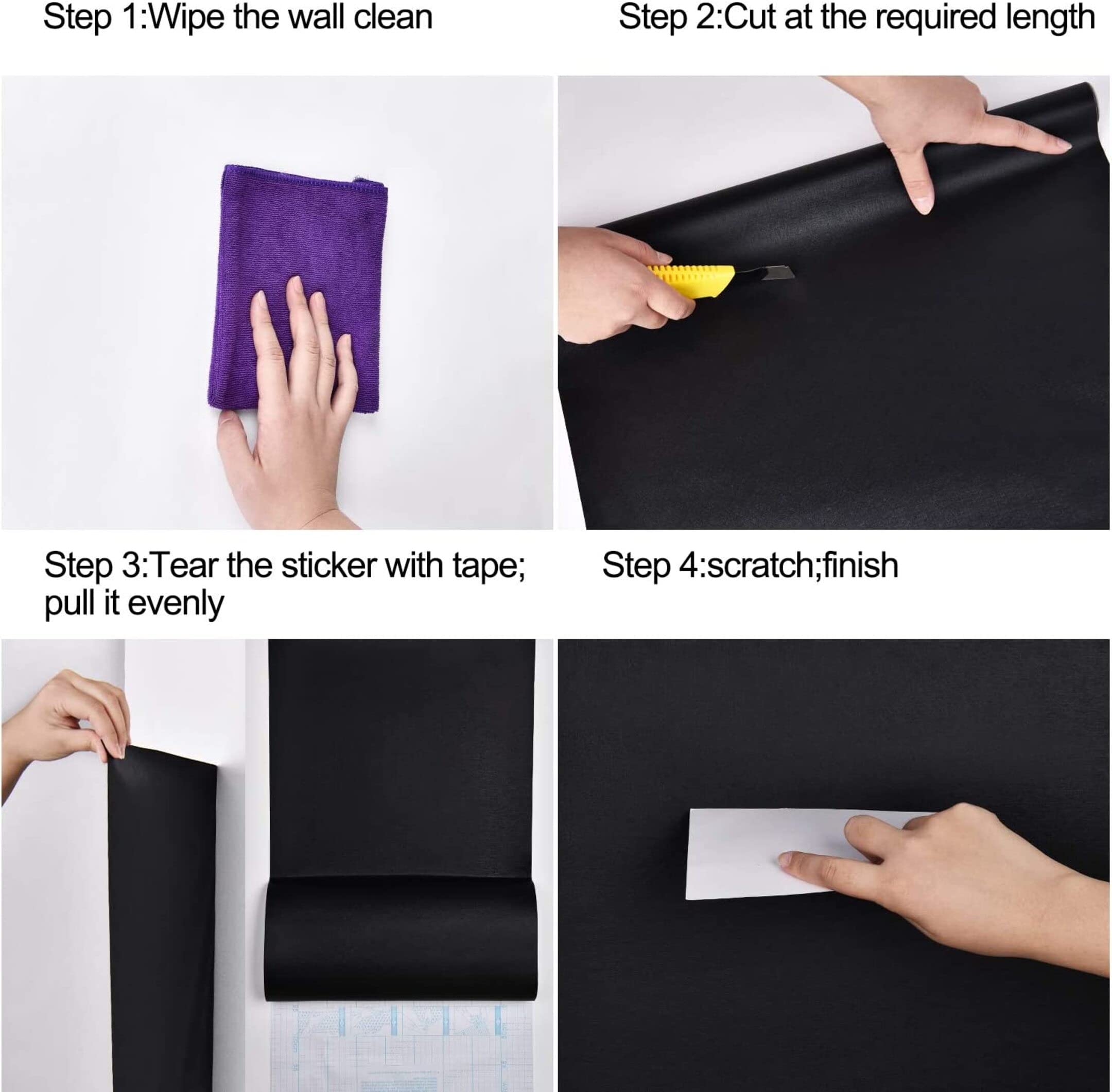 Step 1:Wipe the wall clean

Step 2:Cut at the required length

Step 3:Tear the sticker with tape; pull it evenly

Step 4:scratch;finish