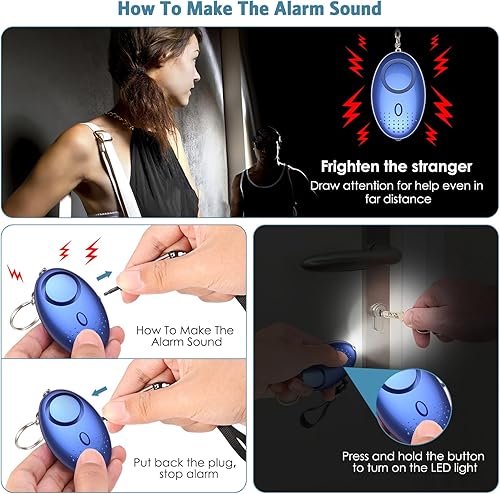 How To Make The Alarm Sound

Frighten the stranger
Draw attention for help even in far distance

How To Make The Alarm Sound

Put back the plug, stop alarm

Press and hold the button to turn on the LED light