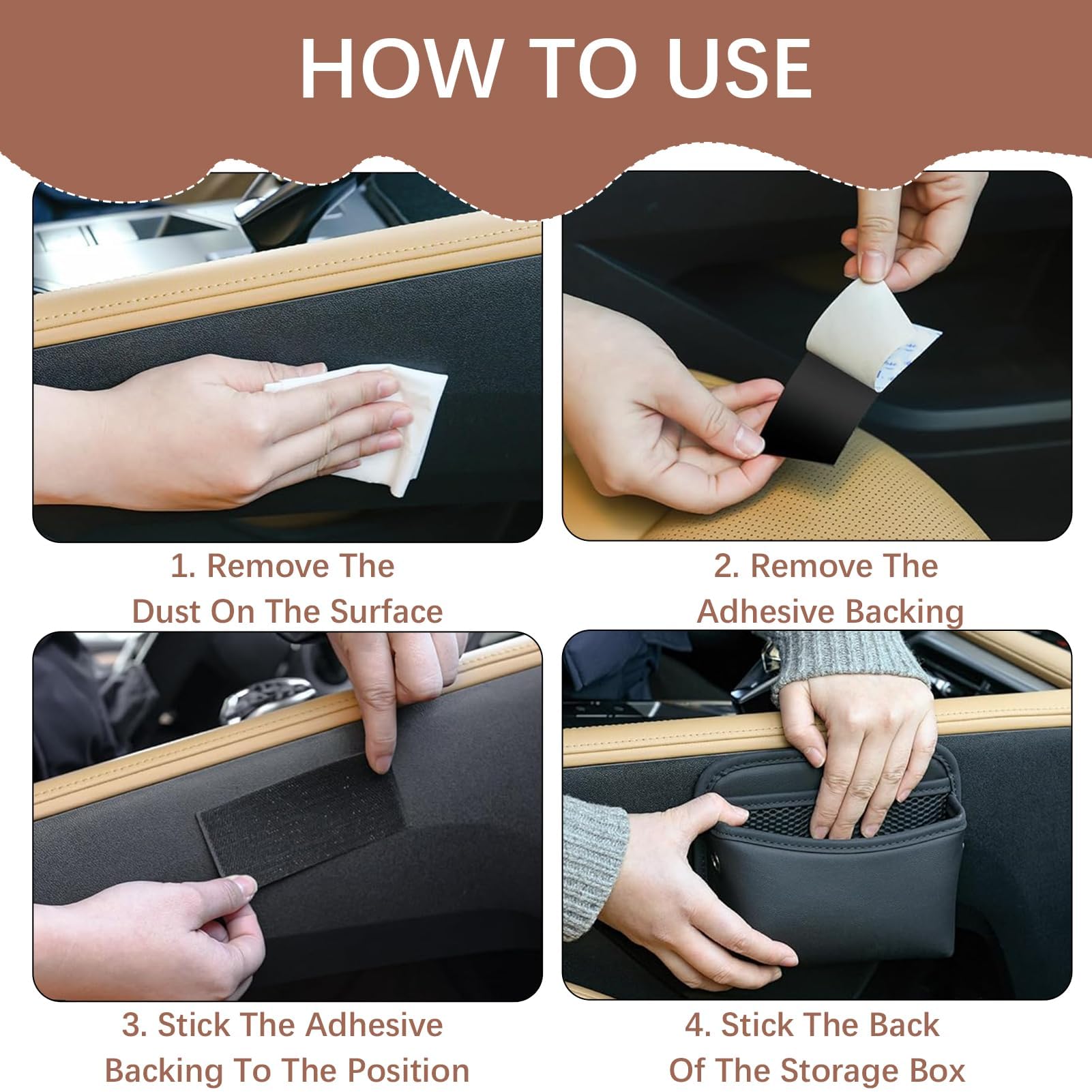 HOW TO USE

1. Remove The Dust On The Surface

2. Remove The Adhesive Backing

3. Stick The Adhesive Backing To The Position

4. Stick The Back Of The Storage Box