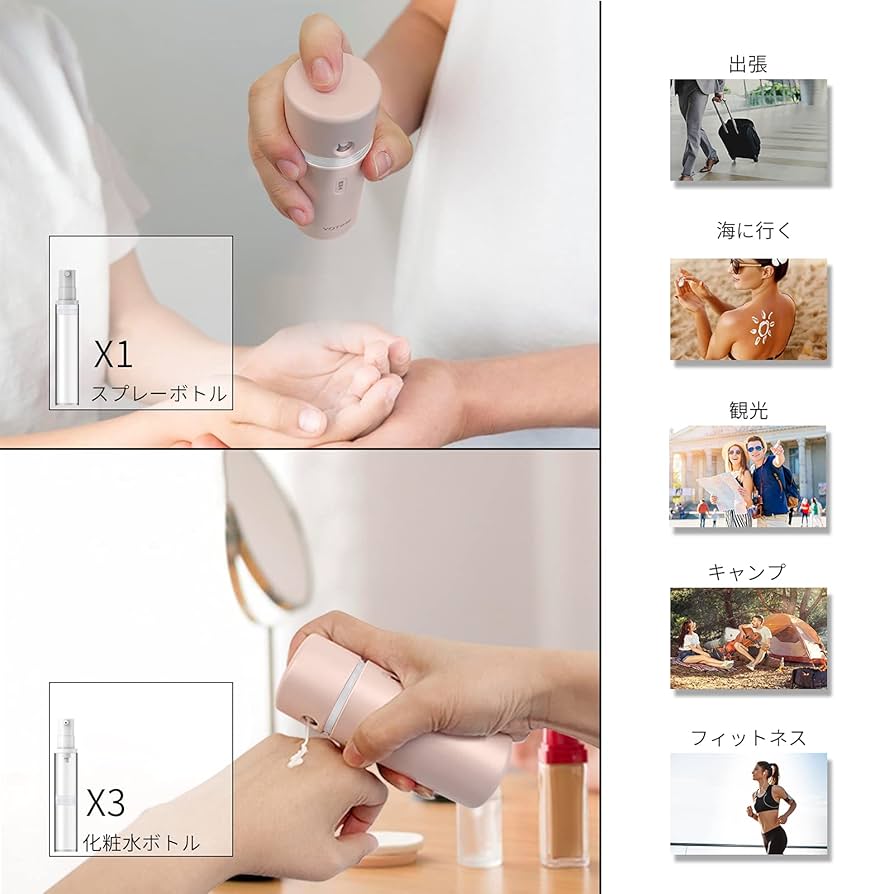 X1
スプレーボトル

X3
化粧水ボトル

出張

海に行く

観光

キャンプ

フィットネス