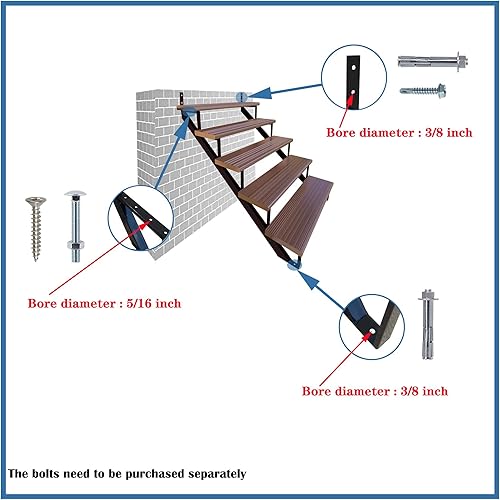 Bore diameter : 3/8 inch

Bore diameter : 5/16 inch

Bore diameter : 3/8 inch

The bolts need to be purchased separately