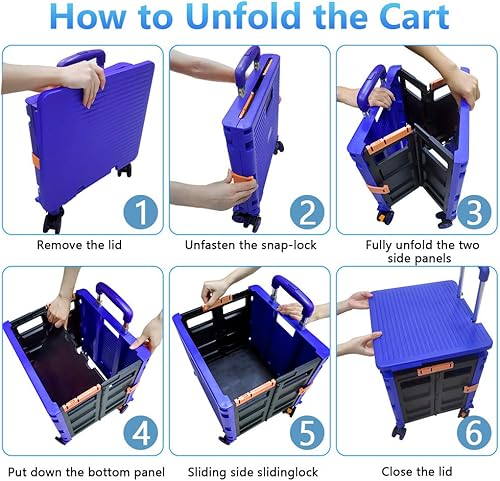 How to Unfold the Cart

1

Remove the lid

2

Unfasten the snap-lock

3

Fully unfold the two side panels

4

Put down the bottom panel

5

Sliding side slidinglock

6

Close the lid