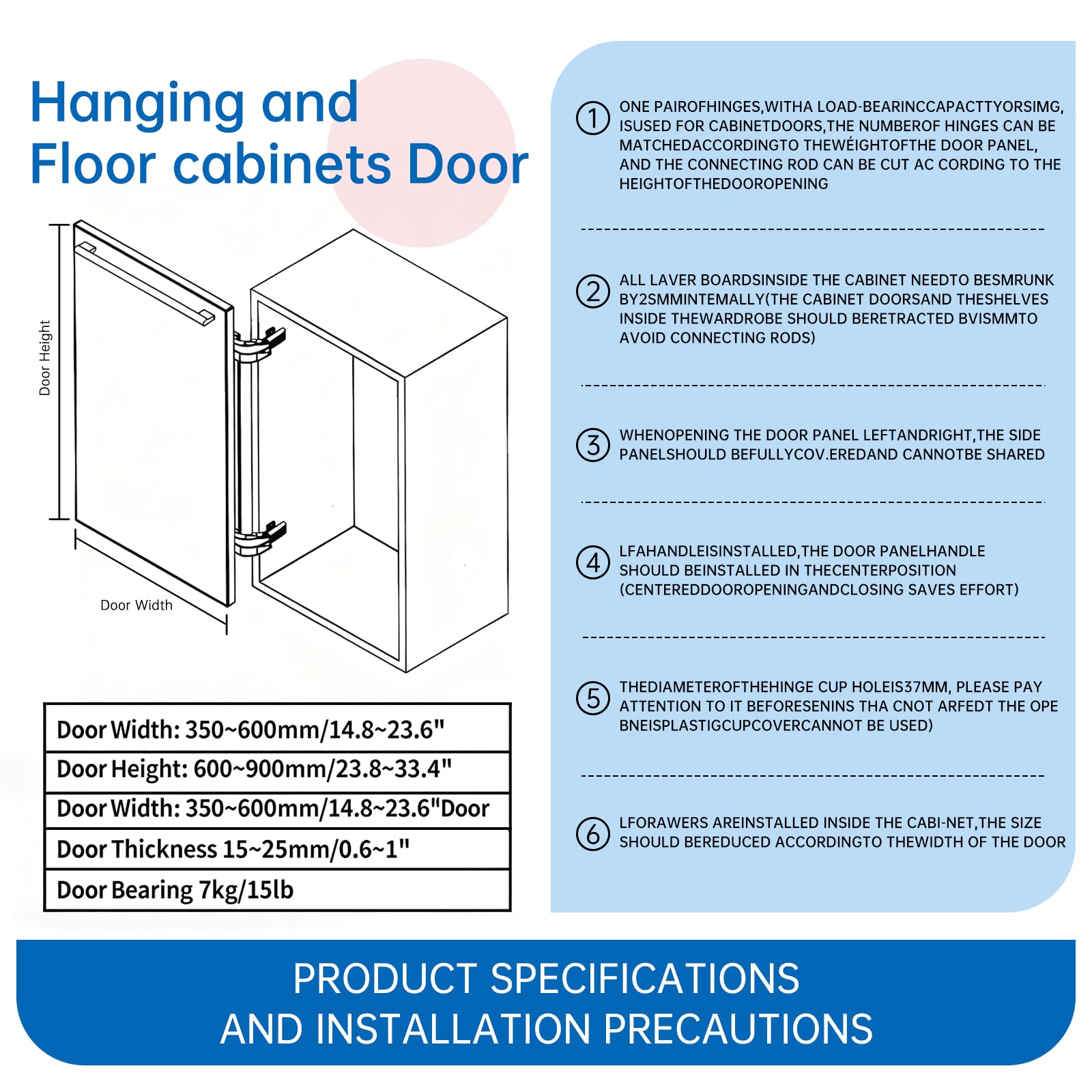 Hanging and
Floor cabinets Door

Door Height

Door Width

| Door Width: 350~600mm/14.8~23.6" |
|---|
| Door Height: 600~900mm/23.8~33.4" |
| Door Width: 350~600mm/14.8~23.6"Door |
| Door Thickness 15~25mm/0.6~1" |
| Door Bearing 7kg/15lb |

① ONE PAIROFHINGES,WITHA LOAD-BEARINCCAPACTTYORSIMG, ISUSED FOR CABINETDOORS,THE NUMBEROF HINGES CAN BE MATCHEDACCORDINGTO THEWÉIGHTOFTHE DOOR PANEL, AND THE CONNECTING ROD CAN BE CUT AC CORDING TO THE HEIGHTOFTHEDOOROPENING

② ALL LAVER BOARDSINSIDE THE CABINET NEEDTO BESMRUNK BY2SMMINTEMALLY(THE CABINET DOORSAND THESHELVES INSIDE THEWARDROBE SHOULD BERETRACTED BVISMMTO AVOID CONNECTING RODS)

③ WHENOPENING THE DOOR PANEL LEFTANDRIGHT,THE SIDE PANELSHOULD BEFULLYCOV.EREDAND CANNOTBE SHARED

④ LFAHANDLEISINSTALLED,THE DOOR PANELHANDLE SHOULD BEINSTALLED IN THECENTERPOSITION (CENTEREDDOOROPENINGANDCLOSING SAVES EFFORT)

⑤ THEDIAMETEROFTHEHINGE CUP HOLEIS37MM, PLEASE PAY ATTENTION TO IT BEFORESENINS THA CNOT ARFEDT THE OPE BNEISPLASTIGCUPCOVERCANNOT BE USED)

⑥ LFORAWERS AREINSTALLED INSIDE THE CABI-NET,THE SIZE SHOULD BEREDUCED ACCORDINGTO THEWIDTH OF THE DOOR

PRODUCT SPECIFICATIONS
AND INSTALLATION PRECAUTIONS